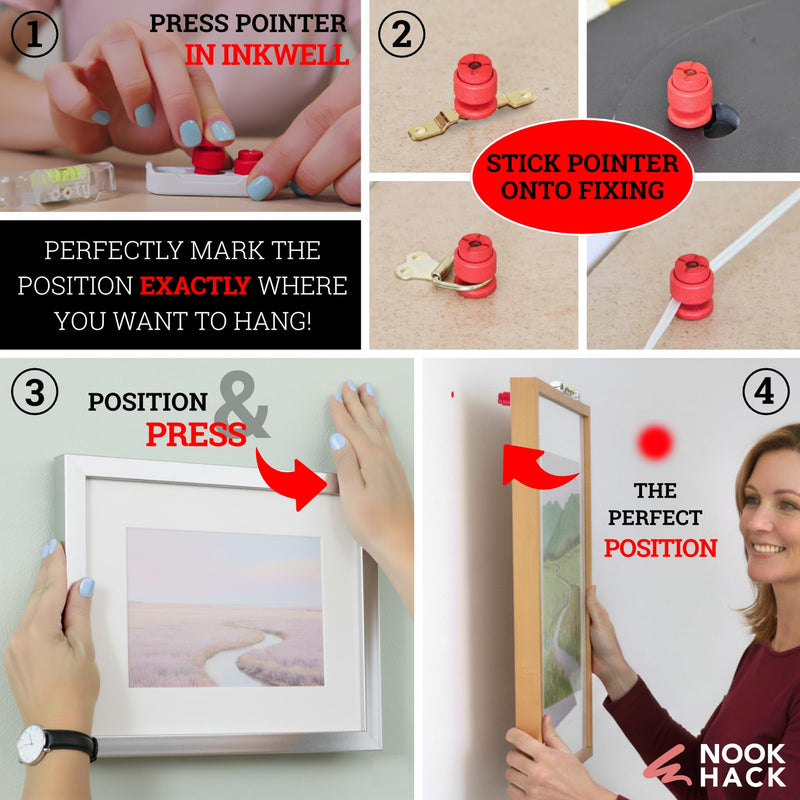 1
PRESS POINTER
IN INKWELL

PERFECTLY MARK THE POSITION EXACTLY WHERE YOU WANT TO HANG!

2
STICK POINTER ONTO FIXING

3
POSITION & PRESS

4
THE PERFECT POSITION

NOOK HACK