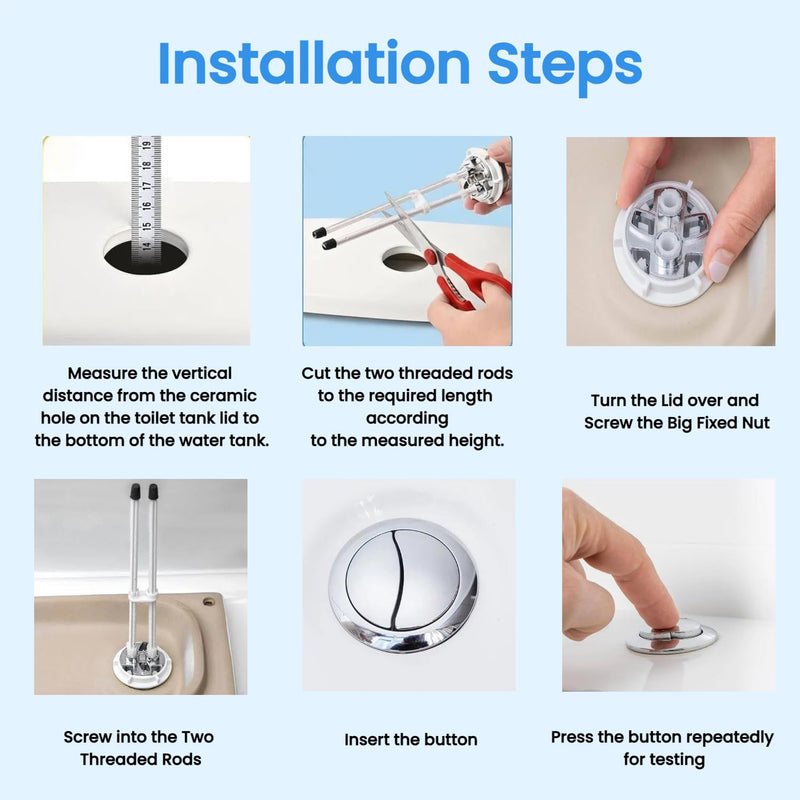 Installation Steps

14 15 16 17 18 19

Measure the vertical distance from the ceramic hole on the toilet tank lid to the bottom of the water tank.

Cut the two threaded rods to the required length according to the measured height.

Turn the Lid over and Screw the Big Fixed Nut

Screw into the Two Threaded Rods

Insert the button

Press the button repeatedly for testing