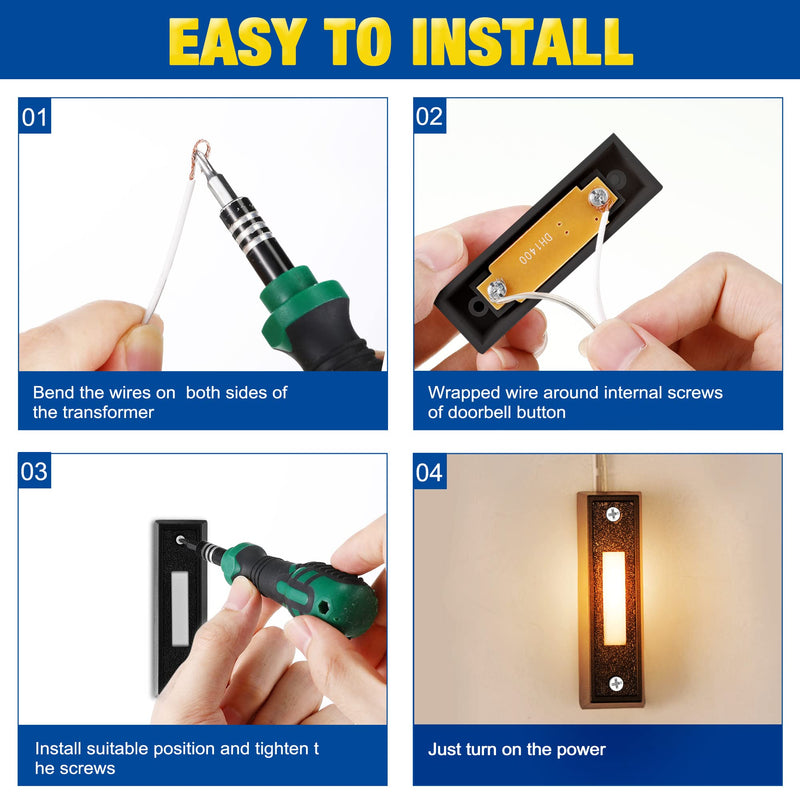 EASY TO INSTALL

01

Bend the wires on both sides of the transformer

02

DH1400

Wrapped wire around internal screws of doorbell button

03

Install suitable position and tighten t he screws

04

Just turn on the power