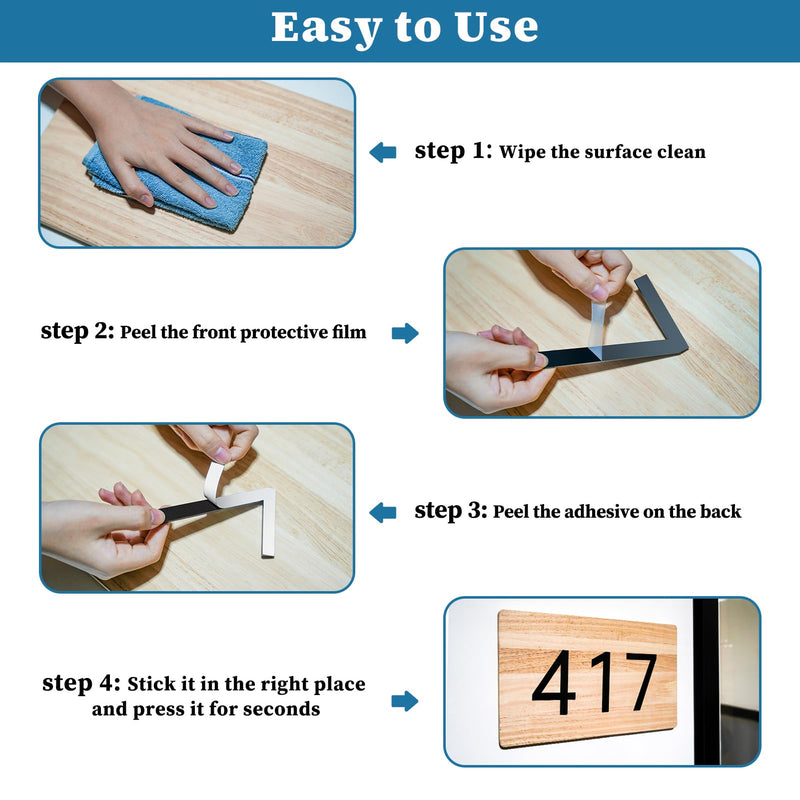 Easy to Use

step 1: Wipe the surface clean

step 2: Peel the front protective film

step 3: Peel the adhesive on the back

step 4: Stick it in the right place and press it for seconds

417