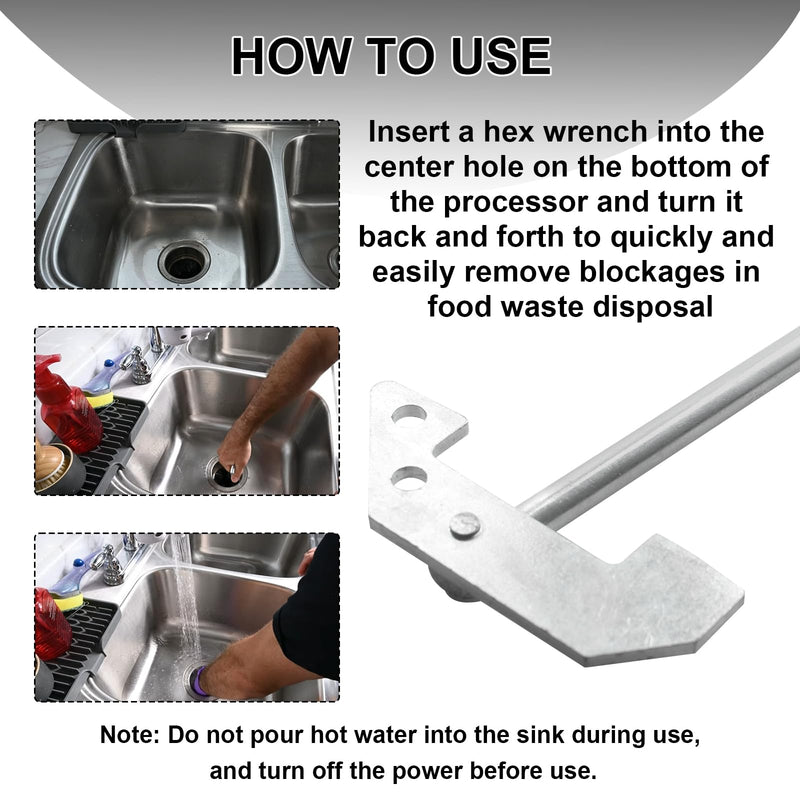 HOW TO USE

Insert a hex wrench into the center hole on the bottom of the processor and turn it back and forth to quickly and easily remove blockages in food waste disposal

Note: Do not pour hot water into the sink during use, and turn off the power before use.