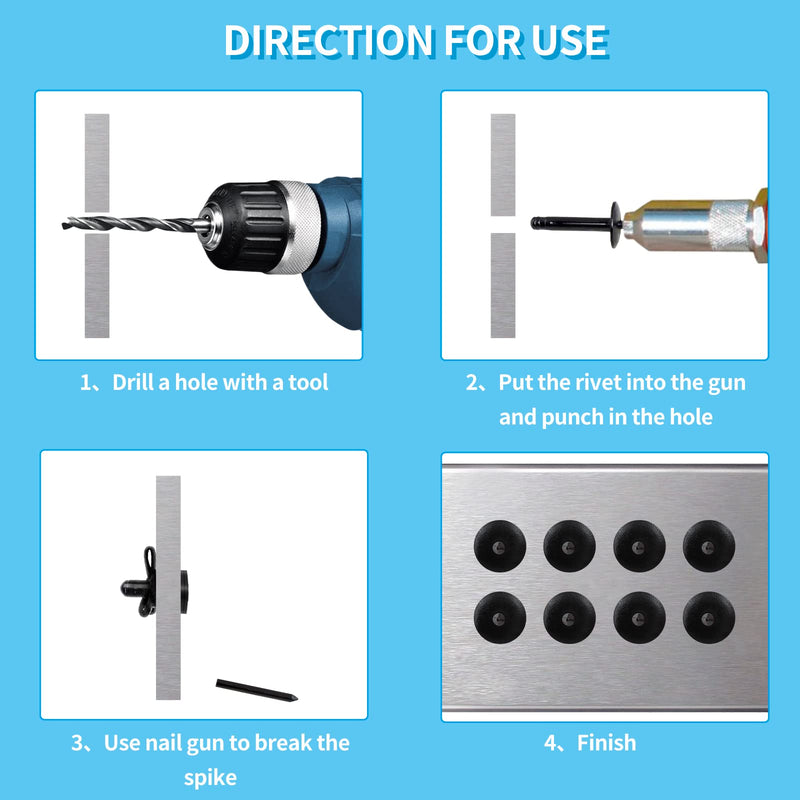 DIRECTION FOR USE

1、Drill a hole with a tool

2、Put the rivet into the gun and punch in the hole

3、Use nail gun to break the spike

4、Finish