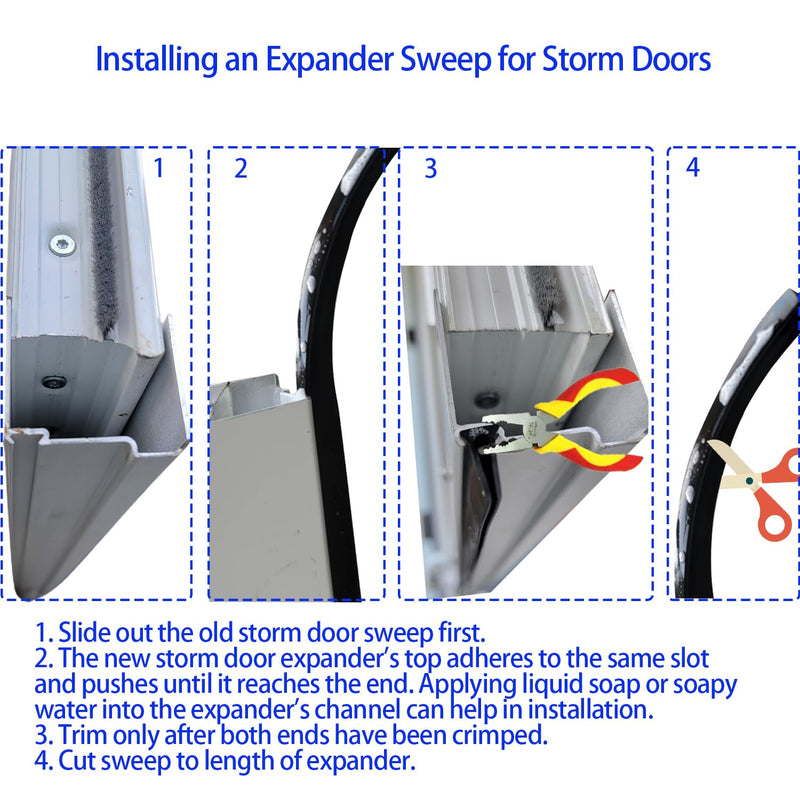 Installing an Expander Sweep for Storm Doors

1

2

3

4

1. Slide out the old storm door sweep first.
2. The new storm door expander's top adheres to the same slot and pushes until it reaches the end. Applying liquid soap or soapy water into the expander's channel can help in installation.
3. Trim only after both ends have been crimped.
4. Cut sweep to length of expander.