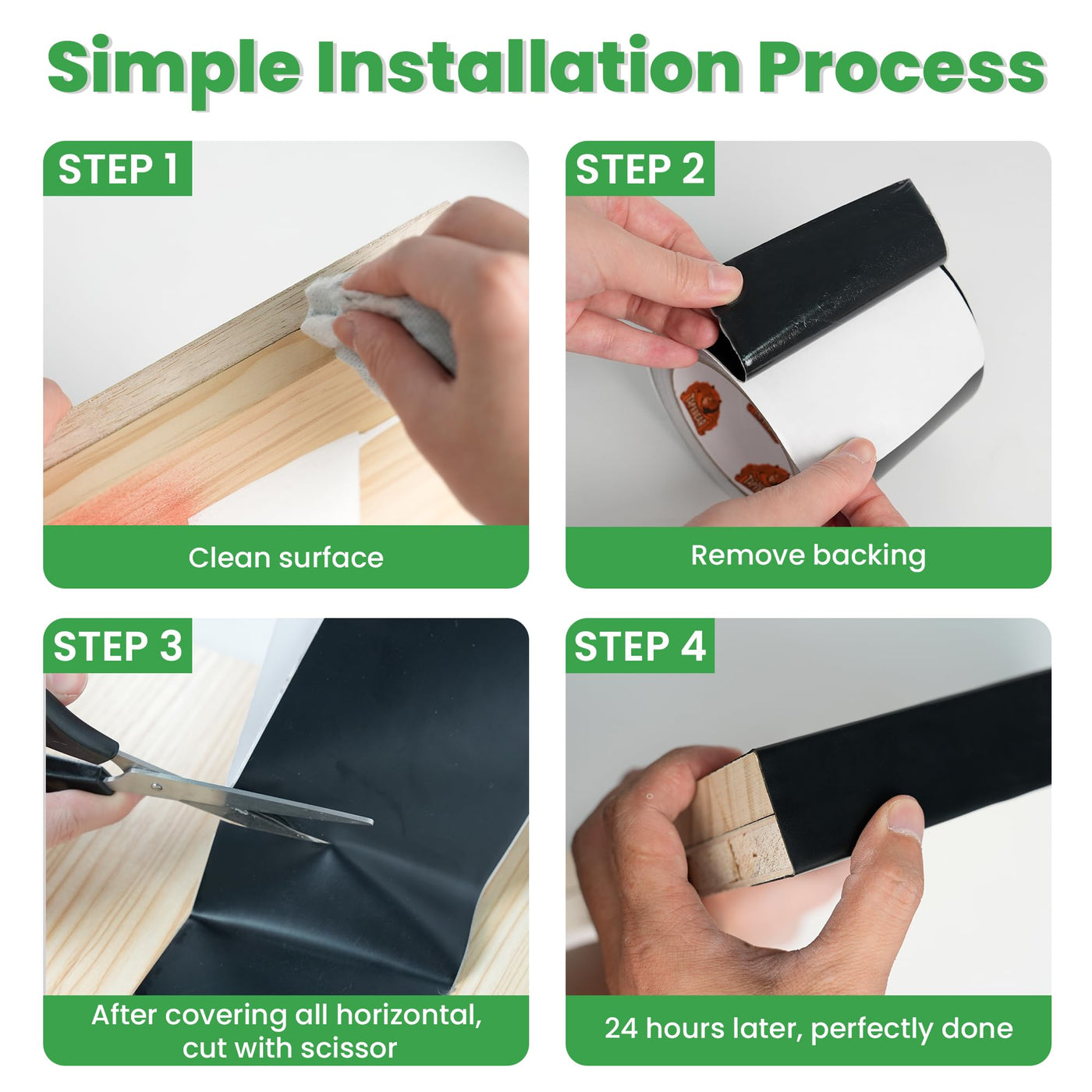 Simple Installation Process

STEP 1

Clean surface

STEP 2

Remove backing

STEP 3

After covering all horizontal, cut with scissor

STEP 4

24 hours later, perfectly done