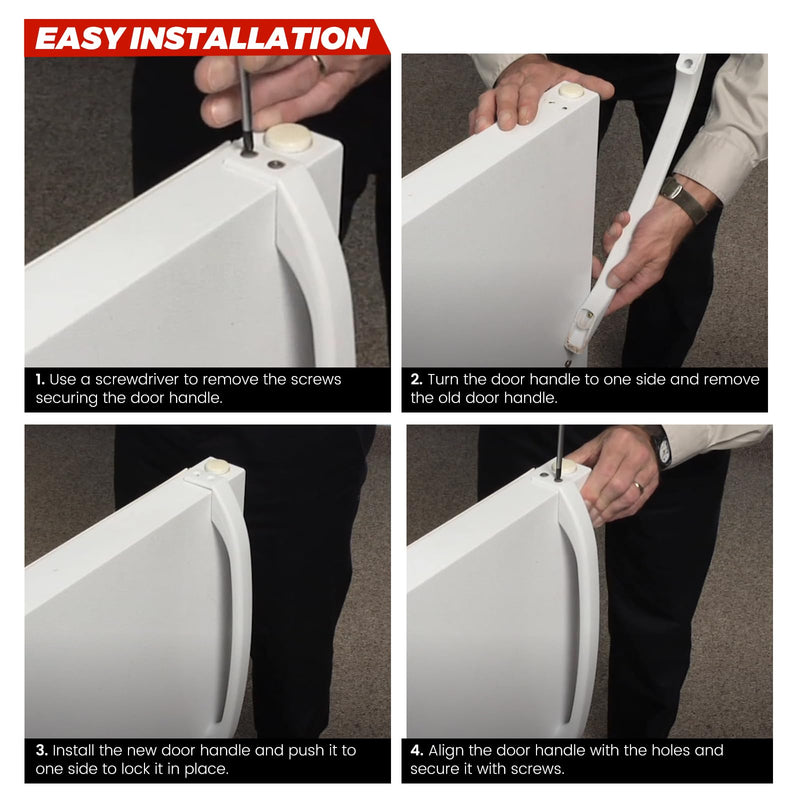 EASY INSTALLATION

1. Use a screwdriver to remove the screws securing the door handle.

2. Turn the door handle to one side and remove the old door handle.

3. Install the new door handle and push it to one side to lock it in place.

4. Align the door handle with the holes and secure it with screws.