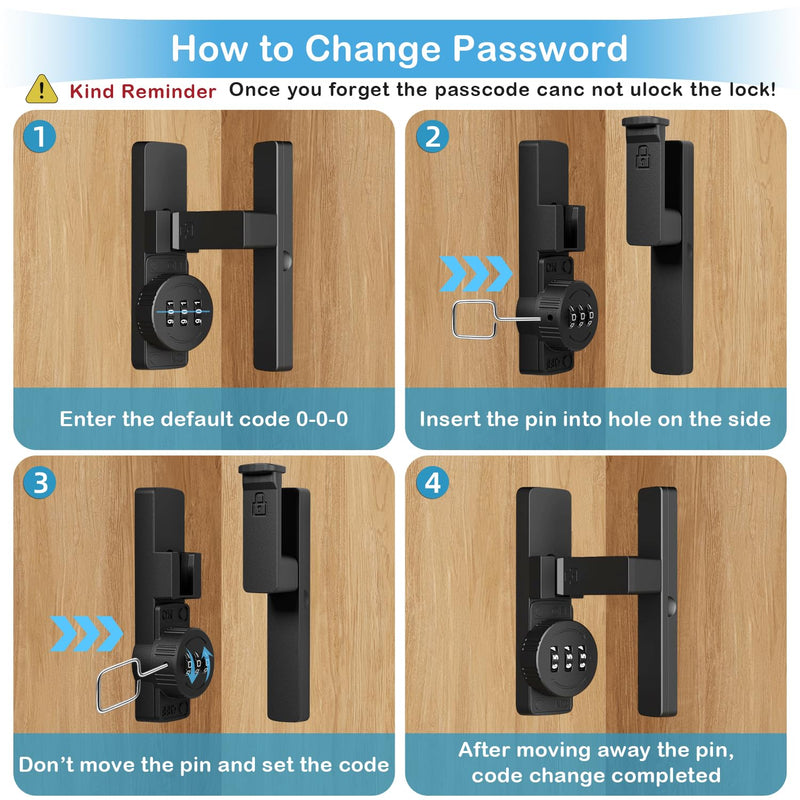 How to Change Password

Kind Reminder Once you forget the passcode canc not ulock the lock!

1

Enter the default code 0-0-0

2

Insert the pin into hole on the side

3

Don't move the pin and set the code

4

After moving away the pin, code change completed