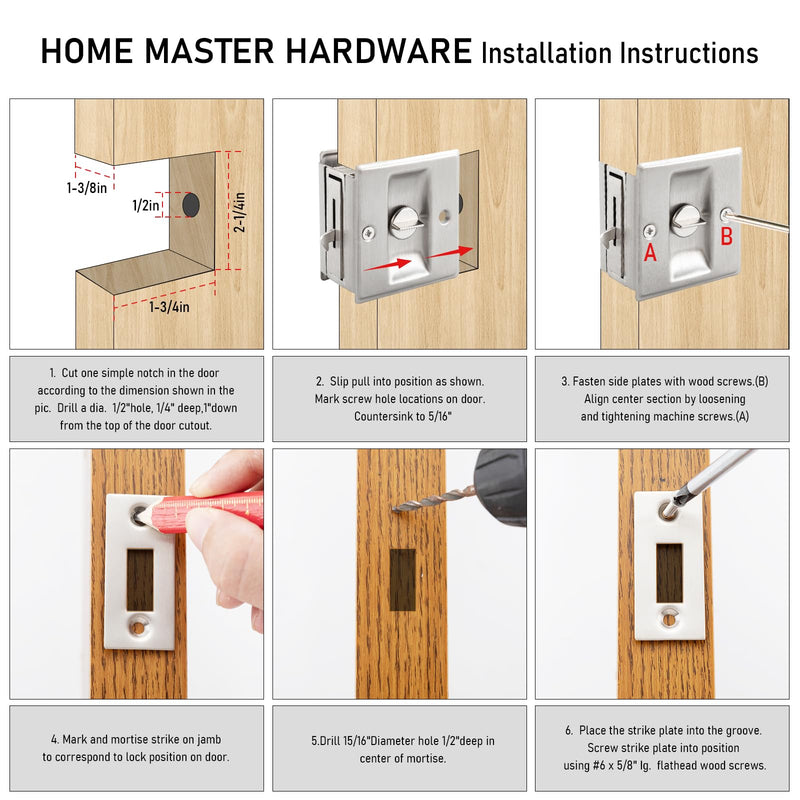 HOME MASTER HARDWARE Installation Instructions

1-3/8in

1/2in

2-1/4in

1-3/4in

A

B

1. Cut one simple notch in the door according to the dimension shown in the pic. Drill a dia. 1/2"hole, 1/4" deep,1"down from the top of the door cutout.

2. Slip pull into position as shown. Mark screw hole locations on door. Countersink to 5/16"

3. Fasten side plates with wood screws.(B) Align center section by loosening and tightening machine screws.(A)

4. Mark and mortise strike on jamb to correspond to lock position on door.

5.Drill 15/16"Diameter hole 1/2"deep in center of mortise.

6. Place the strike plate into the groove. Screw strike plate into position using #6 x 5/8" lg. flathead wood screws.