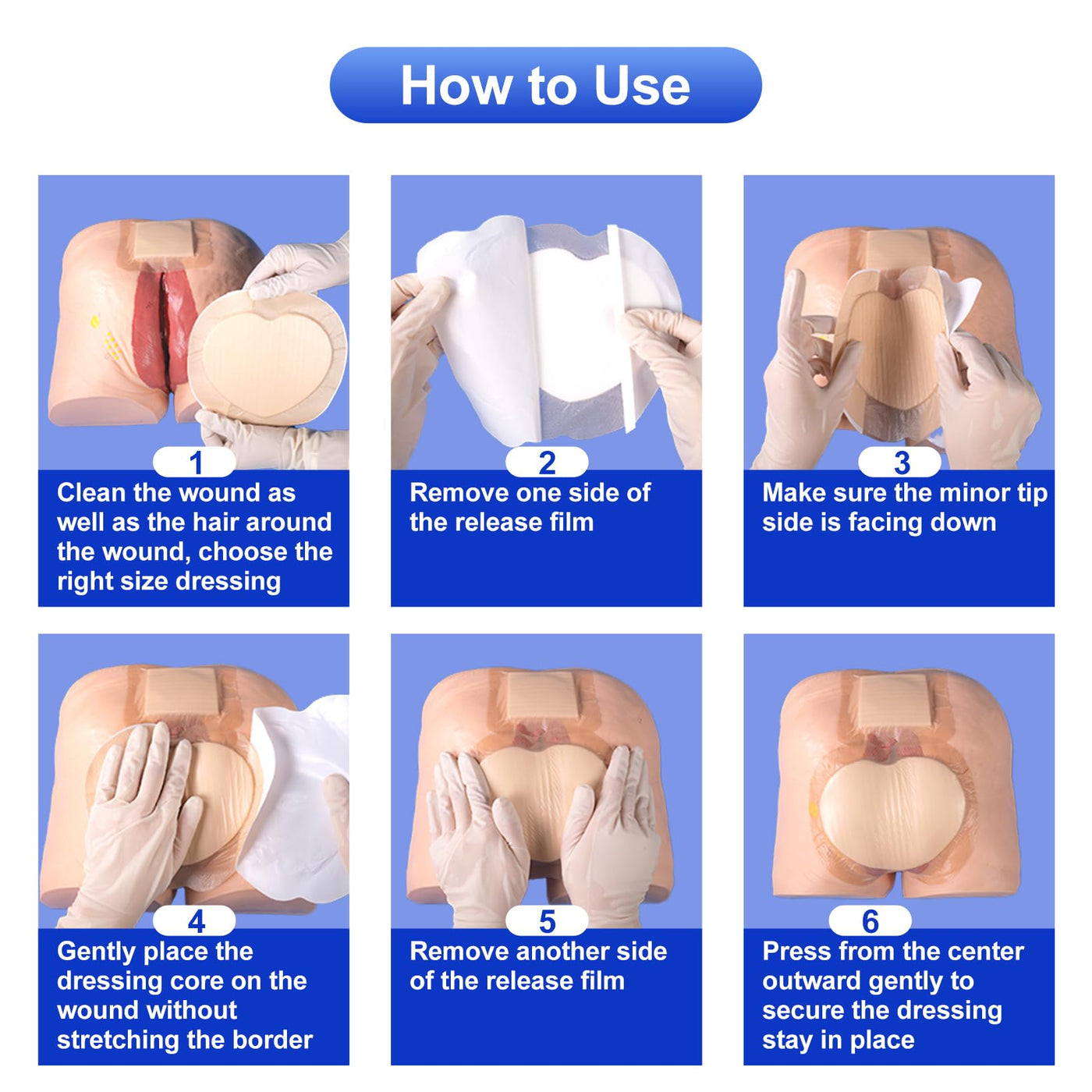 How to Use

1
Clean the wound as well as the hair around the wound, choose the right size dressing

2
Remove one side of the release film

3
Make sure the minor tip side is facing down

4
Gently place the dressing core on the wound without stretching the border

5
Remove another side of the release film

6
Press from the center outward gently to secure the dressing stay in place