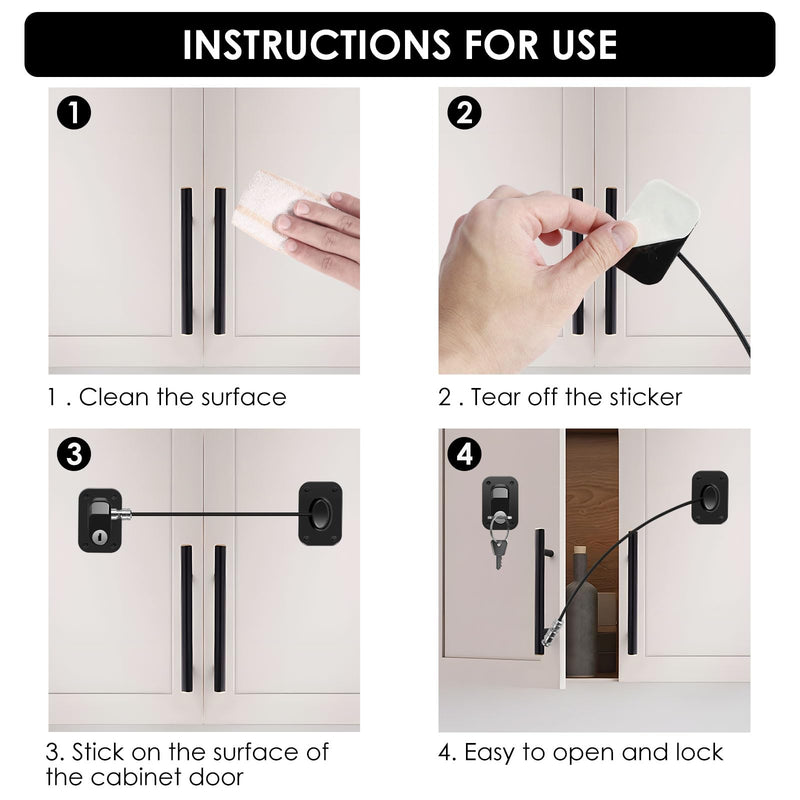 INSTRUCTIONS FOR USE

1

1 . Clean the surface

2

2 . Tear off the sticker

3

3. Stick on the surface of the cabinet door

4

4. Easy to open and lock