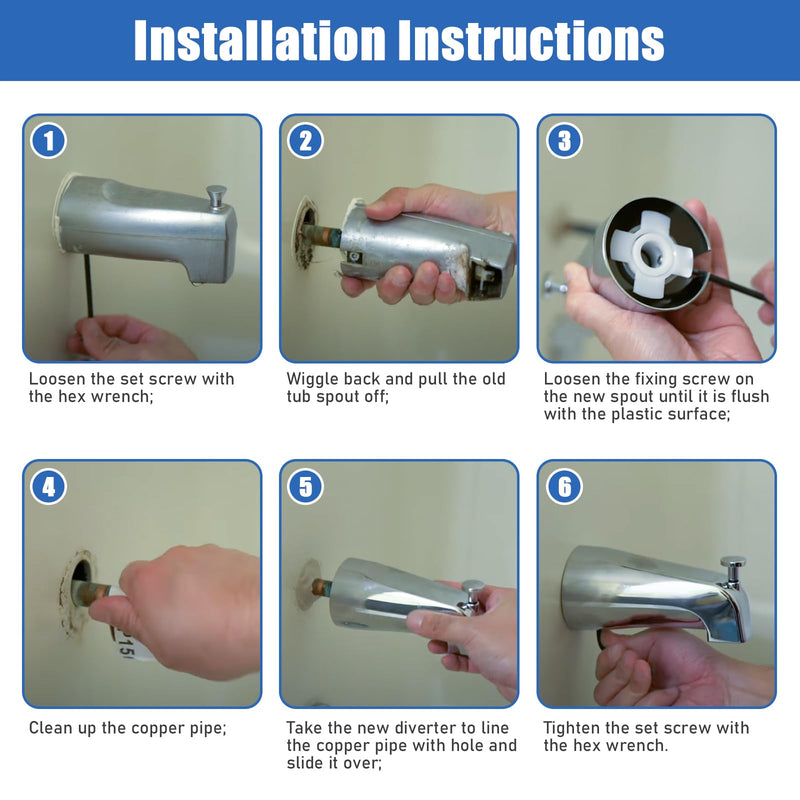 Installation Instructions

1

Loosen the set screw with the hex wrench;

2

Wiggle back and pull the old tub spout off;

3

Loosen the fixing screw on the new spout until it is flush with the plastic surface;

4

Clean up the copper pipe;

5

Take the new diverter to line the copper pipe with hole and slide it over;

6

Tighten the set screw with the hex wrench.