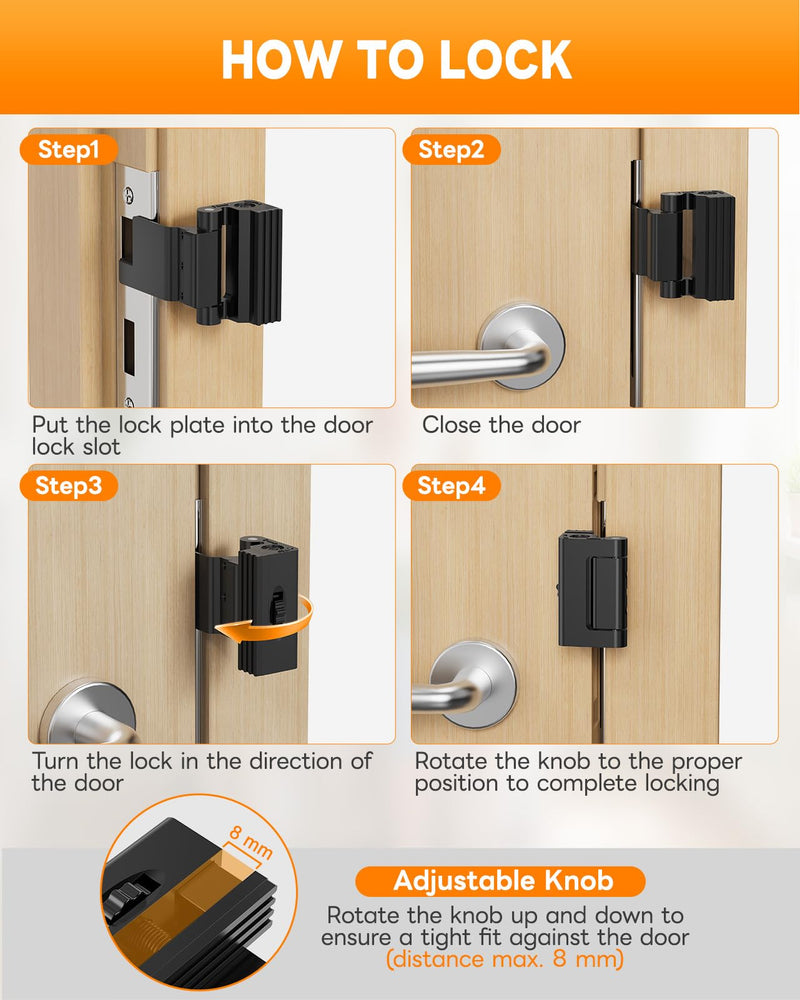 HOW TO LOCK

Step1

Put the lock plate into the door lock slot

Step2

Close the door

Step3

Turn the lock in the direction of the door

Step4

Rotate the knob to the proper position to complete locking

8 mm

Adjustable Knob

Rotate the knob up and down to ensure a tight fit against the door (distance max. 8 mm)