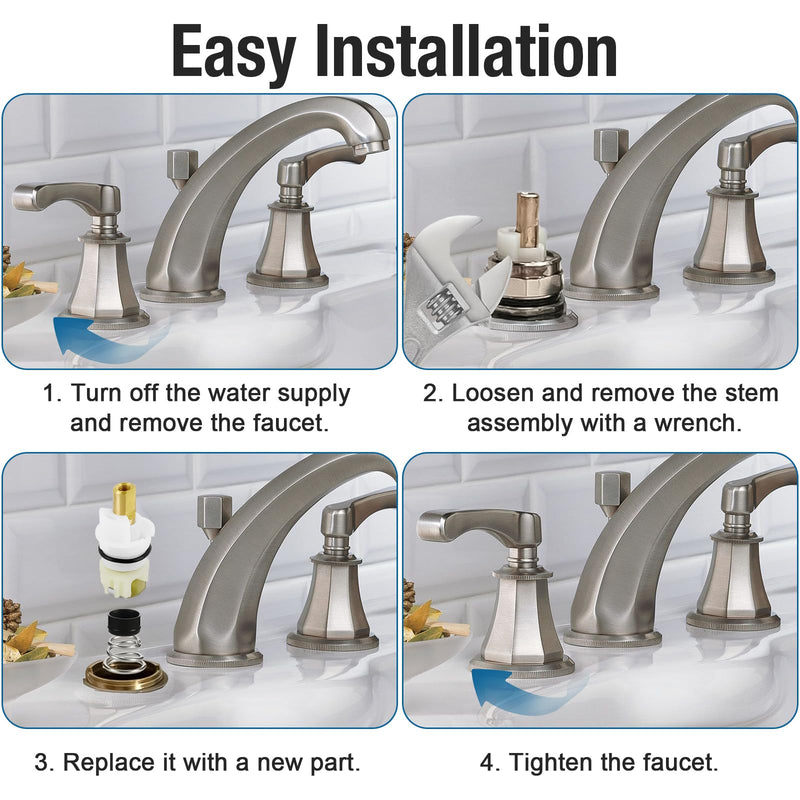 Easy Installation

1. Turn off the water supply and remove the faucet.

2. Loosen and remove the stem assembly with a wrench.

3. Replace it with a new part.

4. Tighten the faucet.