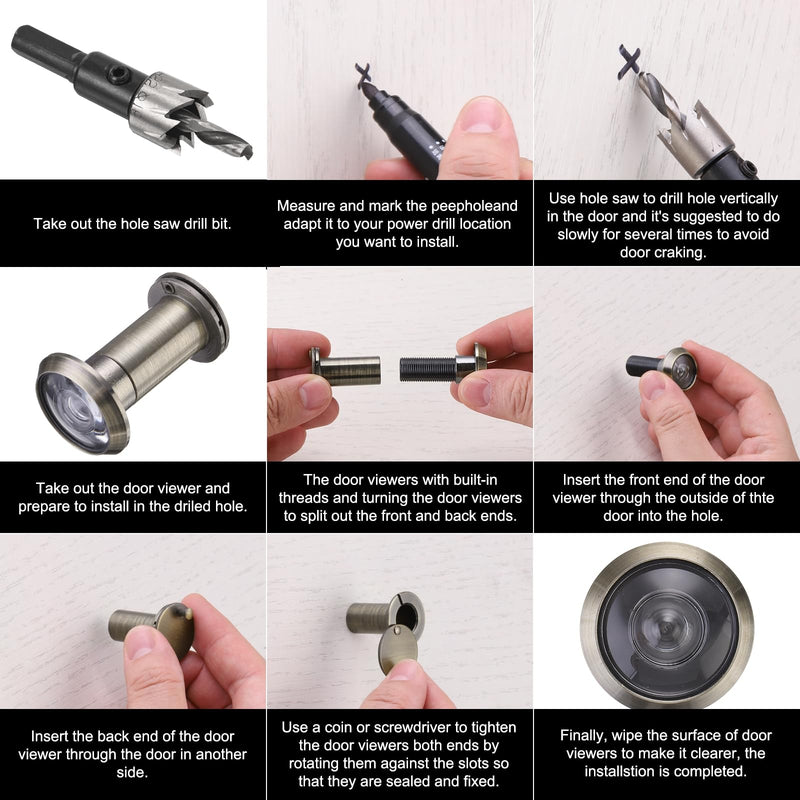 Take out the hole saw drill bit.

Measure and mark the peepholeand adapt it to your power drill location you want to install.

Use hole saw to drill hole vertically in the door and it's suggested to do slowly for several times to avoid door craking.

Take out the door viewer and prepare to install in the driled hole.

The door viewers with built-in threads and turning the door viewers to split out the front and back ends.

Insert the front end of the door viewer through the outside of thte door into the hole.

Insert the back end of the door viewer through the door in another side.

Use a coin or screwdriver to tighten the door viewers both ends by rotating them against the slots so that they are sealed and fixed.

Finally, wipe the surface of door viewers to make it clearer, the installstion is completed.