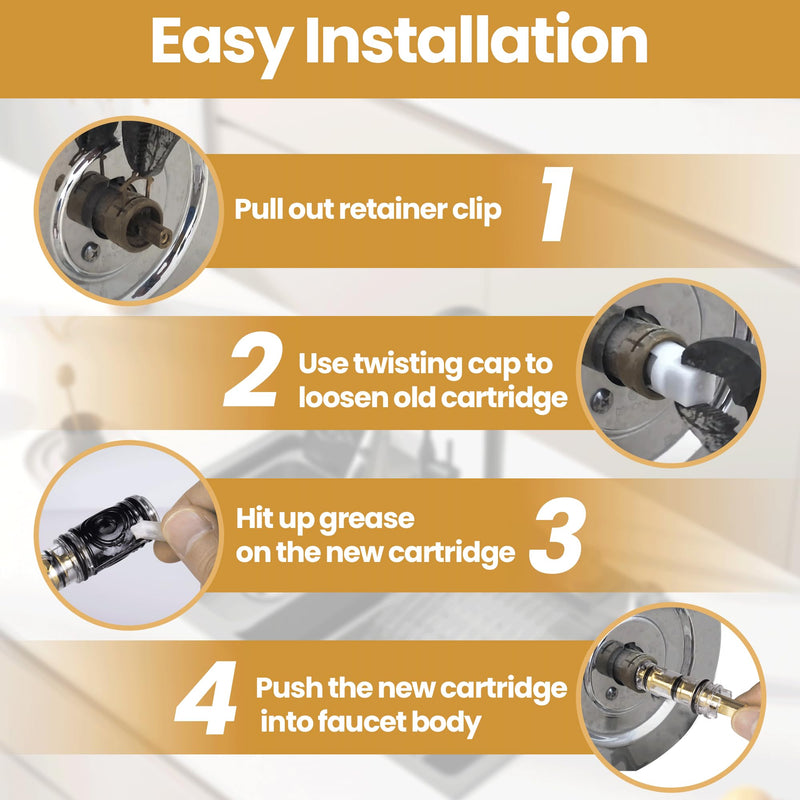 Easy Installation

Pull out retainer clip 1

2 Use twisting cap to loosen old cartridge

Hit up grease on the new cartridge 3

4 Push the new cartridge into faucet body