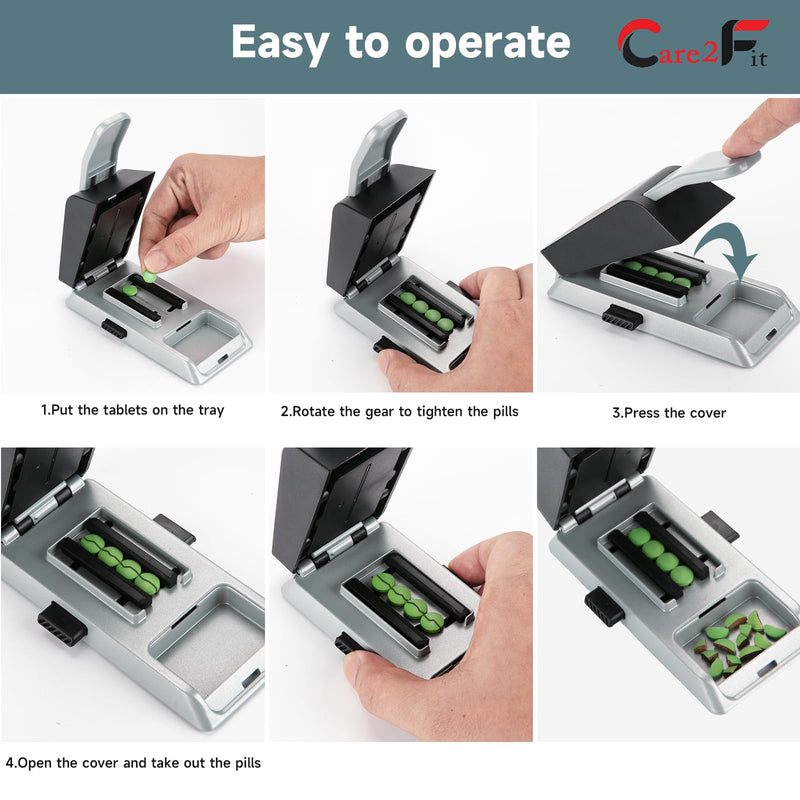 Easy to operate

Care2Fit

1.Put the tablets on the tray

2.Rotate the gear to tighten the pills

3.Press the cover

4.Open the cover and take out the pills