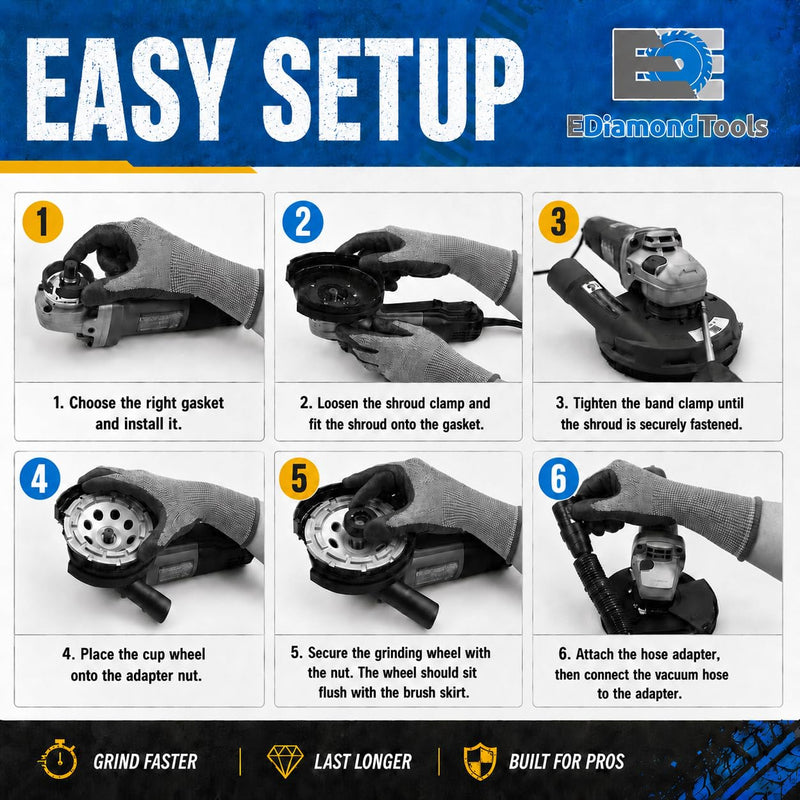 EASY SETUP

EDiamondTools

1

1. Choose the right gasket and install it.

2

2. Loosen the shroud clamp and fit the shroud onto the gasket.

3

3. Tighten the band clamp until the shroud is securely fastened.

4

4. Place the cup wheel onto the adapter nut.

5

5. Secure the grinding wheel with the nut. The wheel should sit flush with the brush skirt.

6

6. Attach the hose adapter, then connect the vacuum hose to the adapter.

GRIND FASTER | LAST LONGER | BUILT FOR PROS