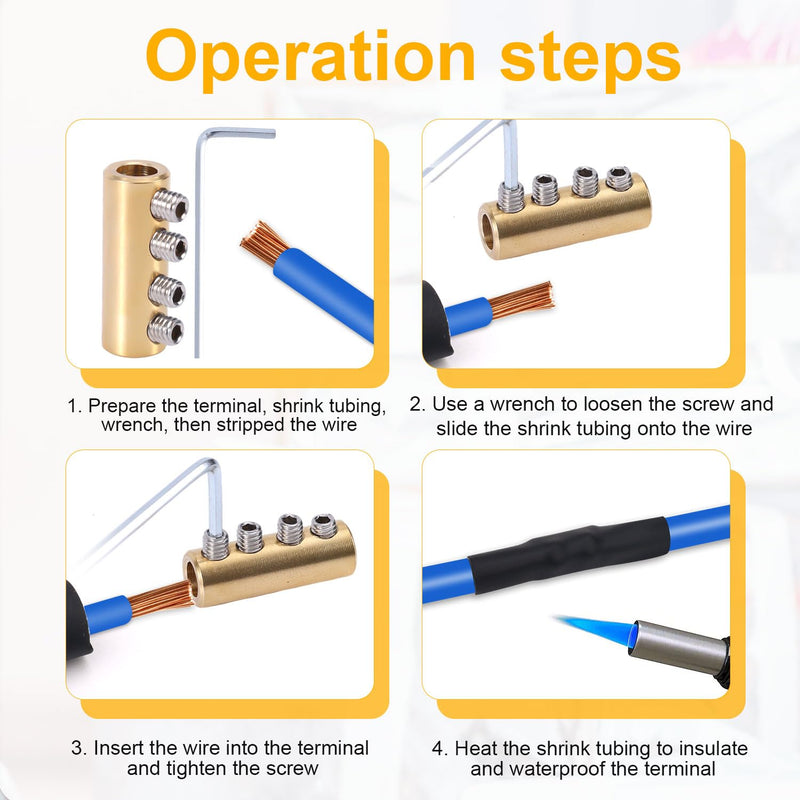 Operation steps

1. Prepare the terminal, shrink tubing, wrench, then stripped the wire

2. Use a wrench to loosen the screw and slide the shrink tubing onto the wire

3. Insert the wire into the terminal and tighten the screw

4. Heat the shrink tubing to insulate and waterproof the terminal