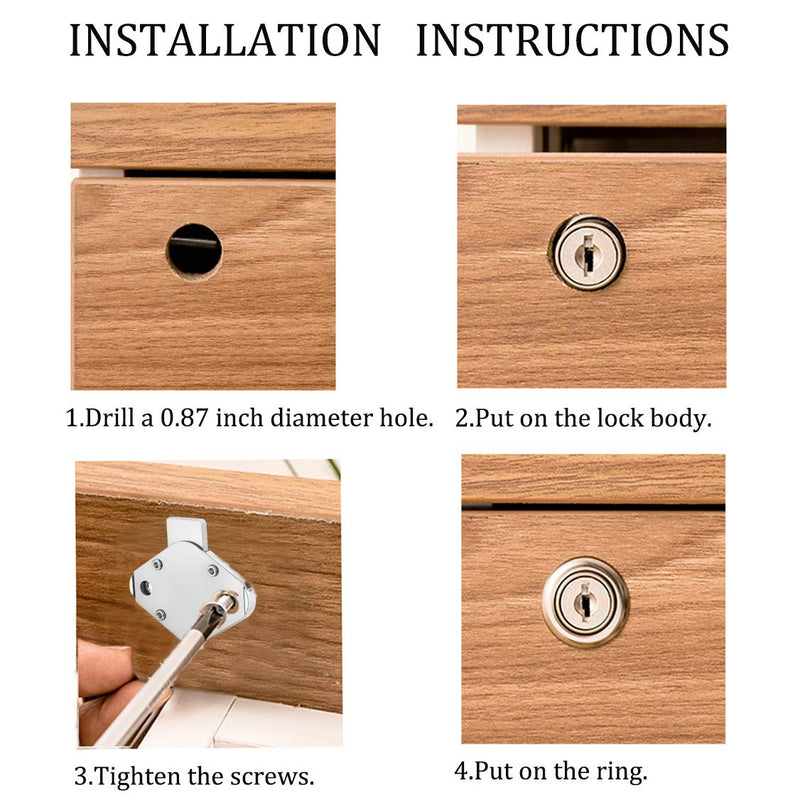 INSTALLATION INSTRUCTIONS

1.Drill a 0.87 inch diameter hole.

2.Put on the lock body.

3.Tighten the screws.

4.Put on the ring.