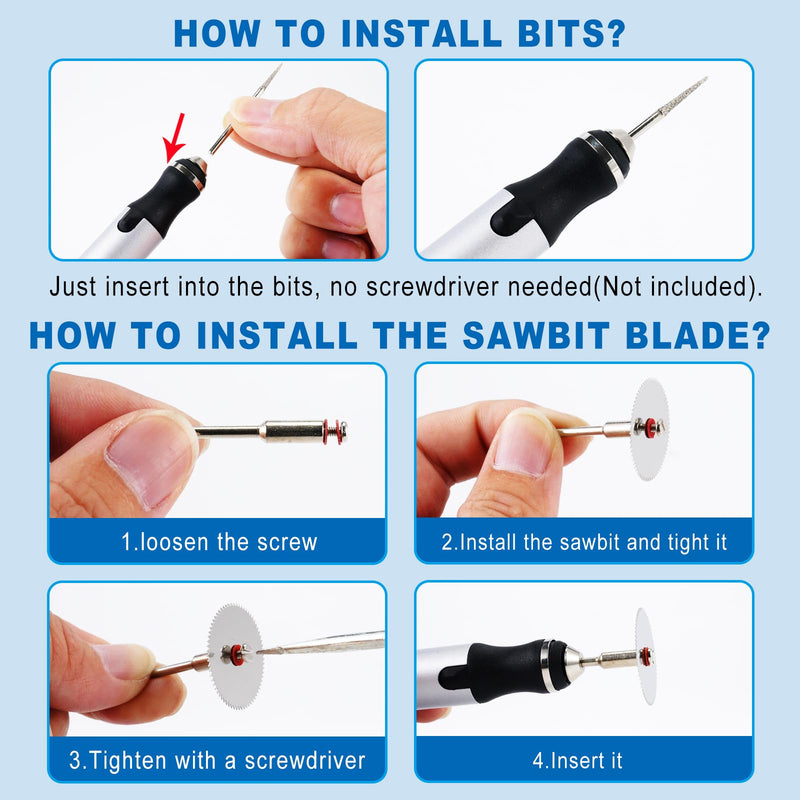 HOW TO INSTALL BITS?

Just insert into the bits, no screwdriver needed(Not included).

HOW TO INSTALL THE SAWBIT BLADE?

1.loosen the screw

2.Install the sawbit and tight it

3.Tighten with a screwdriver

4.Insert it