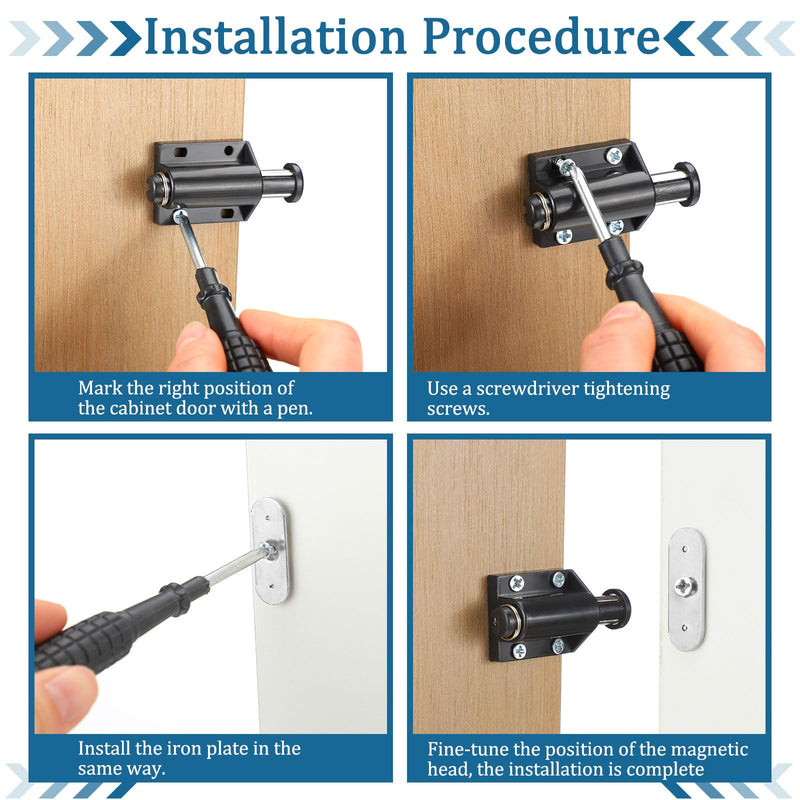 Installation Procedure

Mark the right position of the cabinet door with a pen.

Use a screwdriver tightening screws.

Install the iron plate in the same way.

Fine-tune the position of the magnetic head, the installation is complete