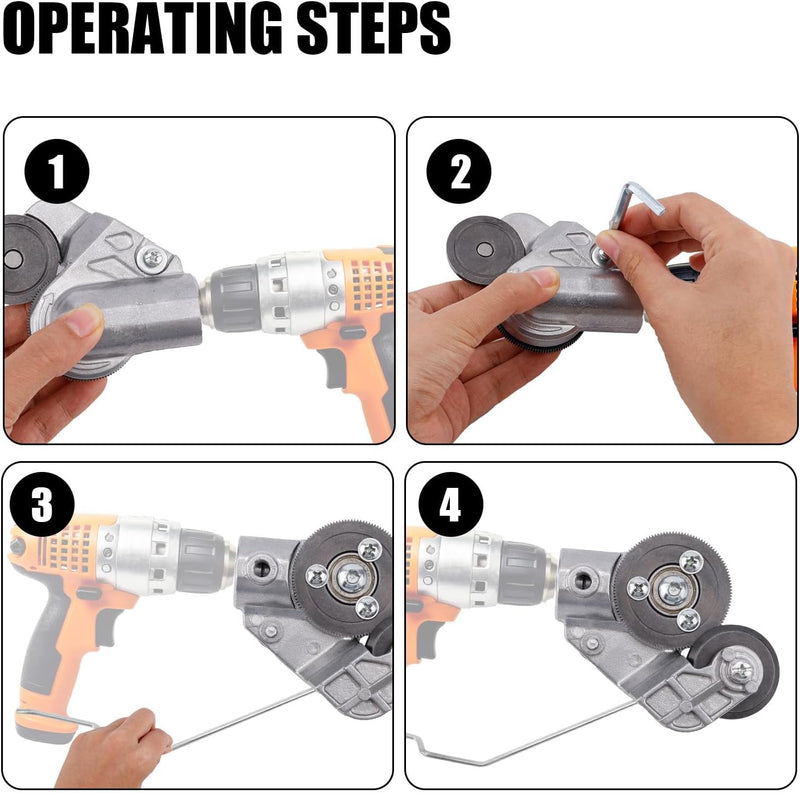 OPERATING STEPS

1

2

3

4