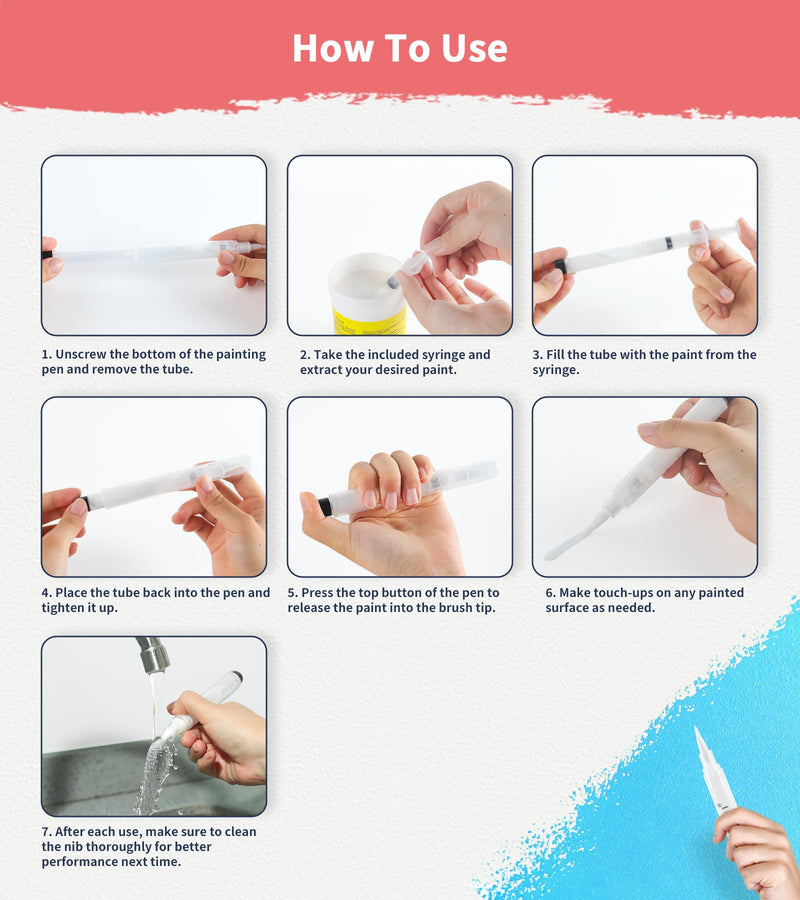 How To Use

1. Unscrew the bottom of the painting pen and remove the tube.

2. Take the included syringe and extract your desired paint.

3. Fill the tube with the paint from the syringe.

4. Place the tube back into the pen and tighten it up.

5. Press the top button of the pen to release the paint into the brush tip.

6. Make touch-ups on any painted surface as needed.

7. After each use, make sure to clean the nib thoroughly for better performance next time.