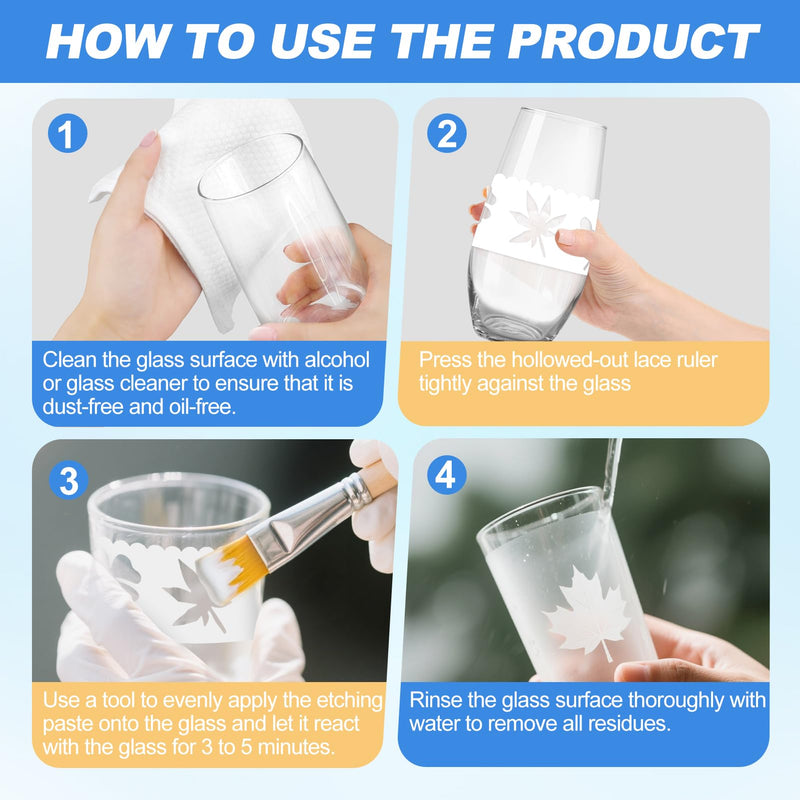 HOW TO USE THE PRODUCT

1

Clean the glass surface with alcohol or glass cleaner to ensure that it is dust-free and oil-free.

2

Press the hollowed-out lace ruler tightly against the glass

3

Use a tool to evenly apply the etching paste onto the glass and let it react with the glass for 3 to 5 minutes.

4

Rinse the glass surface thoroughly with water to remove all residues.