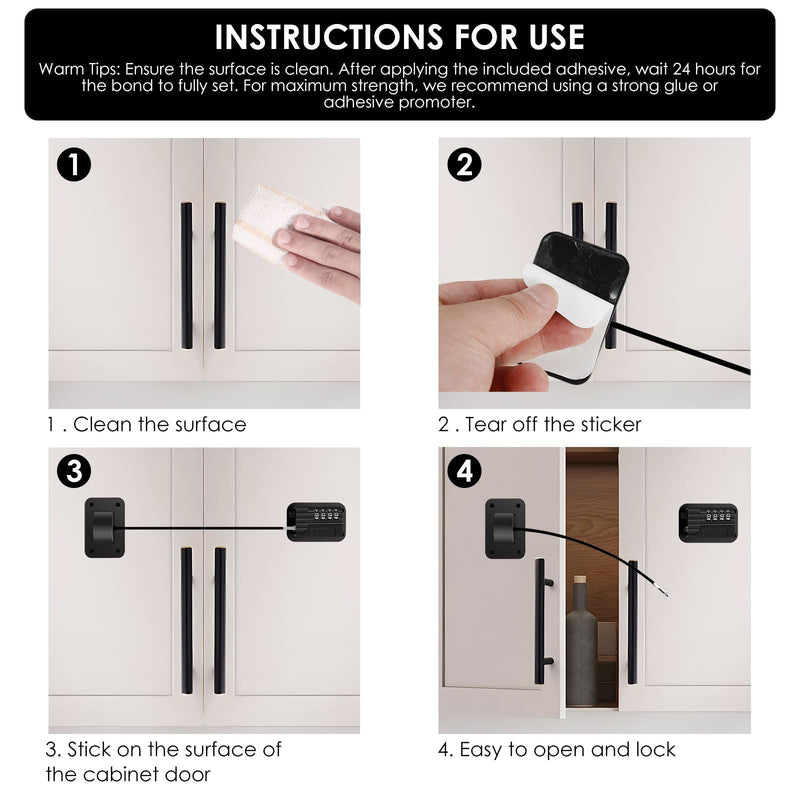 INSTRUCTIONS FOR USE

Warm Tips: Ensure the surface is clean. After applying the included adhesive, wait 24 hours for the bond to fully set. For maximum strength, we recommend using a strong glue or adhesive promoter.

1

1 . Clean the surface

2

2 . Tear off the sticker

3

3. Stick on the surface of the cabinet door

4

4. Easy to open and lock