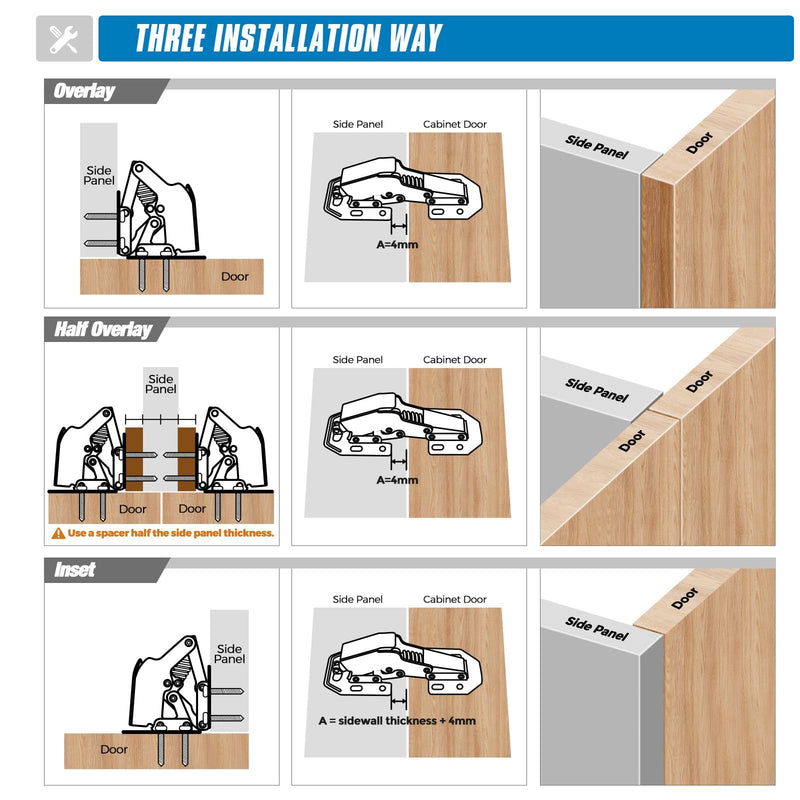 THREE INSTALLATION WAY

Overlay

Side Panel

Door

Side Panel Cabinet Door

A=4mm

Side Panel

Door

Half Overlay

Side Panel

Door Door

Use a spacer half the side panel thickness.

Side Panel Cabinet Door

A=4mm

Side Panel

Door

Door

Inset

Side Panel

Door

Side Panel Cabinet Door

A = sidewall thickness + 4mm

Side Panel

Door