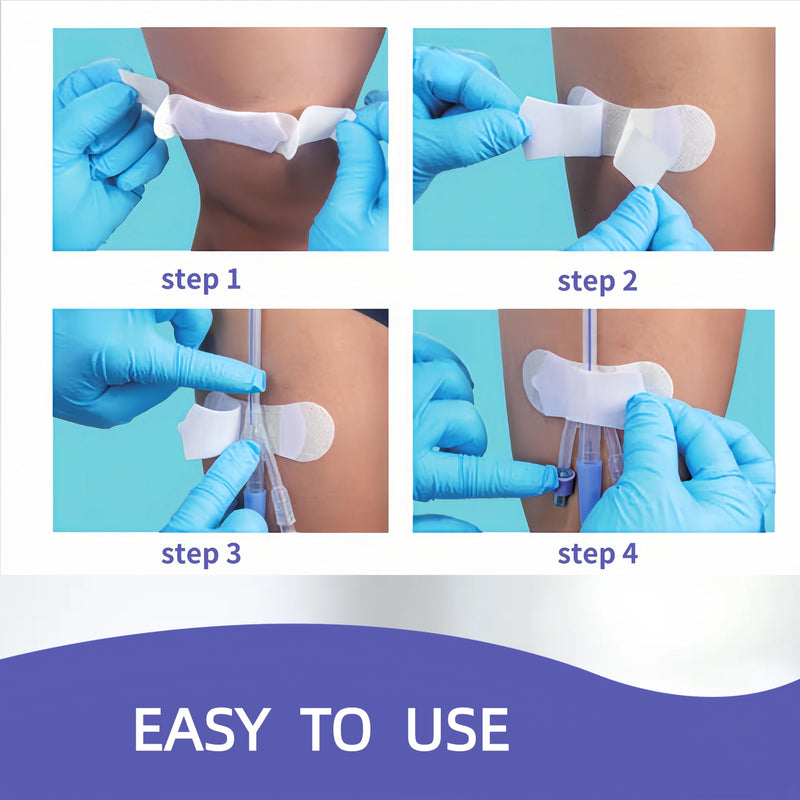 step 1

step 2

step 3

step 4

EASY TO USE