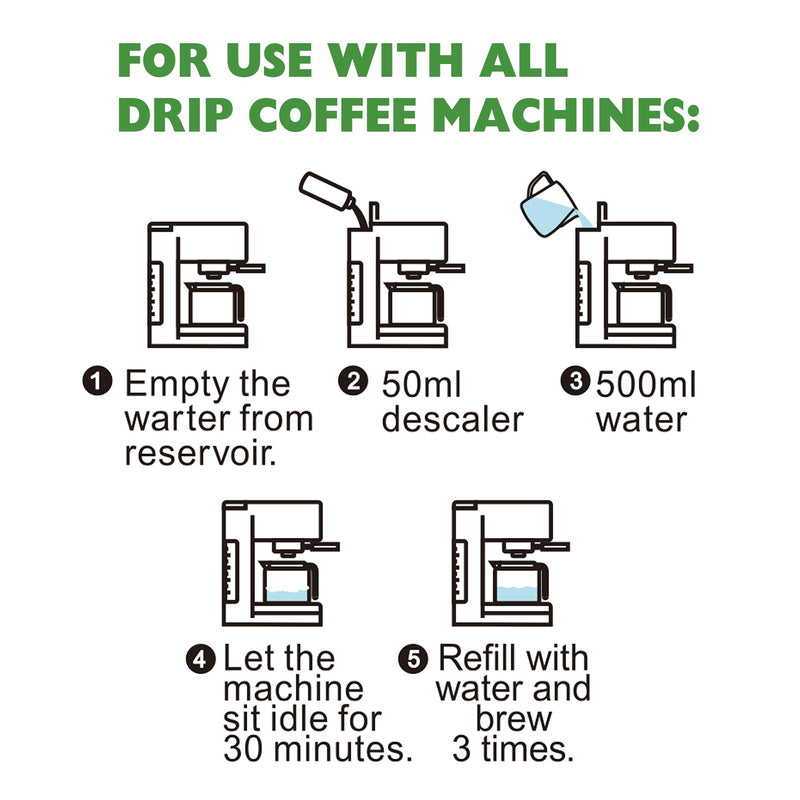 FOR USE WITH ALL DRIP COFFEE MACHINES:

1 Empty the warter from reservoir.

2 50ml descaler

3 500ml water

4 Let the machine sit idle for 30 minutes.

5 Refill with water and brew 3 times.