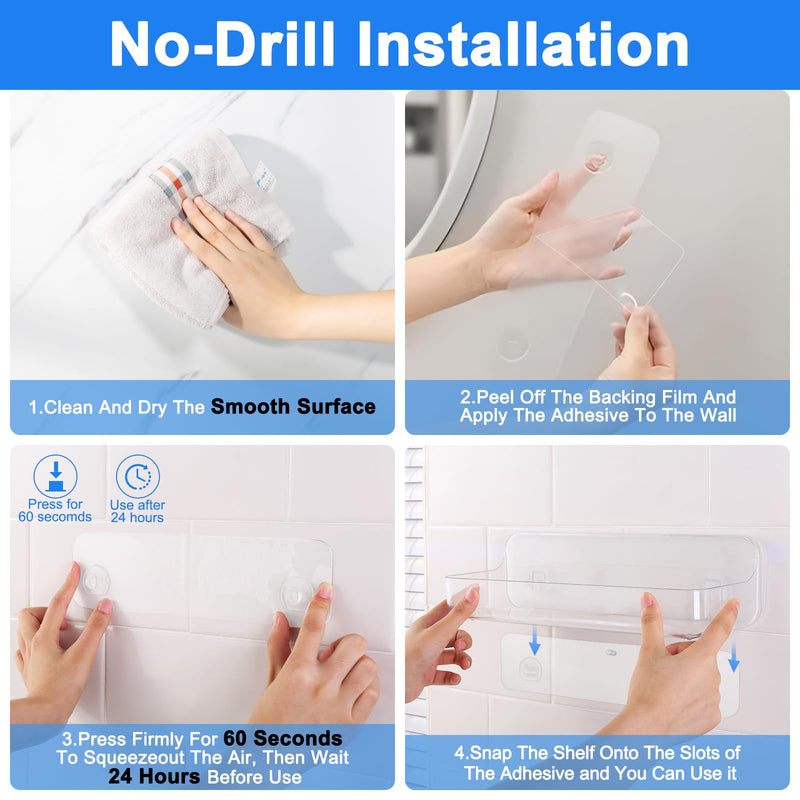 No-Drill Installation

1.Clean And Dry The Smooth Surface

2.Peel Off The Backing Film And Apply The Adhesive To The Wall

Press for 60 secomds

Use after 24 hours

3.Press Firmly For 60 Seconds To Squeezeout The Air, Then Wait 24 Hours Before Use

4.Snap The Shelf Onto The Slots of The Adhesive and You Can Use it