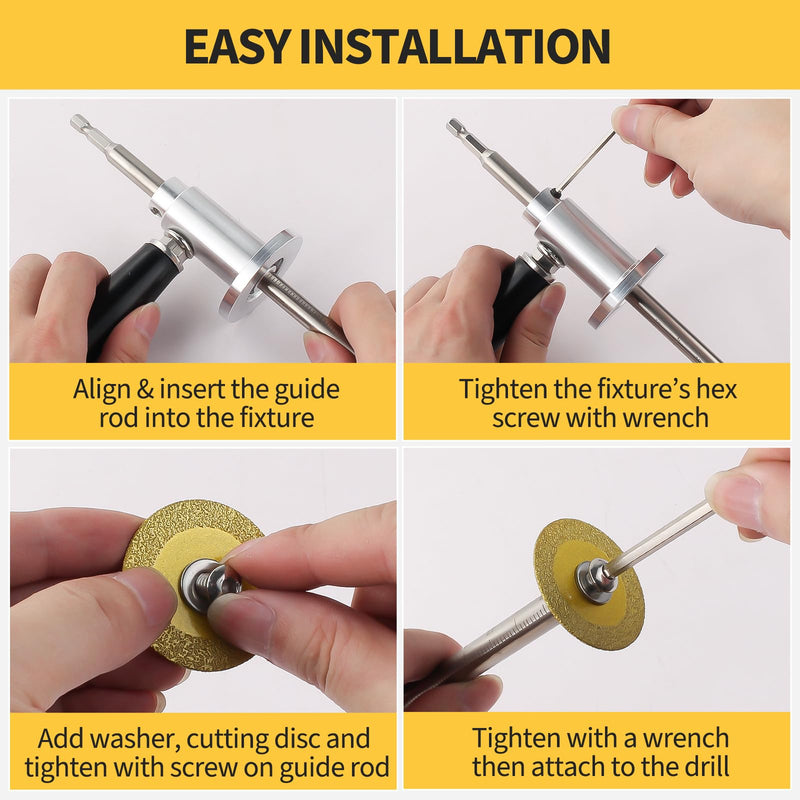 EASY INSTALLATION

Align & insert the guide rod into the fixture

Tighten the fixture's hex screw with wrench

Add washer, cutting disc and tighten with screw on guide rod

Tighten with a wrench then attach to the drill