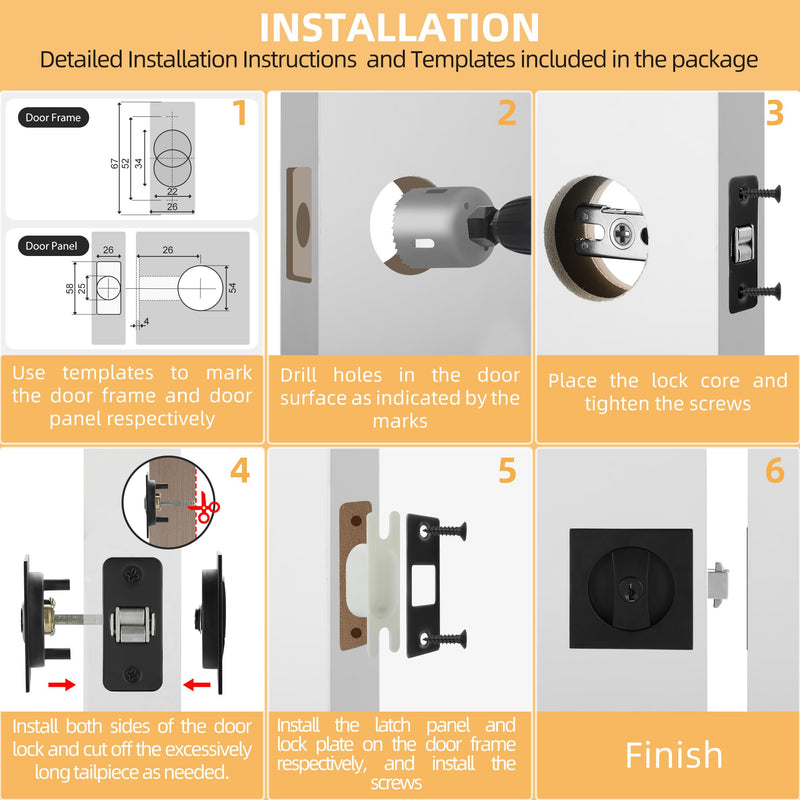 INSTALLATION
Detailed Installation Instructions and Templates included in the package

1
Door Frame
67
52
34
22
26

Door Panel
26
26
58
25
54
4

Use templates to mark the door frame and door panel respectively

2
Drill holes in the door surface as indicated by the marks

3
Place the lock core and tighten the screws

4
Install both sides of the door lock and cut off the excessively long tailpiece as needed.

5
Install the latch panel and lock plate on the door frame respectively, and install the screws

6
Finish