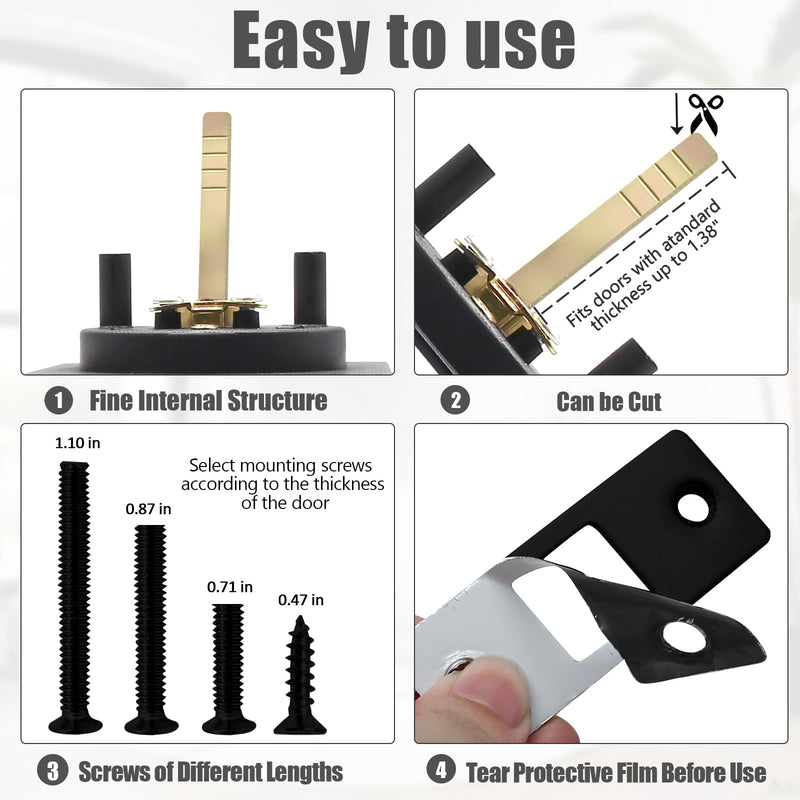 Easy to use

Fits doors with atandard thickness up to 1.38"

1 Fine Internal Structure

2 Can be Cut

1.10 in

0.87 in

0.71 in

0.47 in

Select mounting screws according to the thickness of the door

3 Screws of Different Lengths

4 Tear Protective Film Before Use