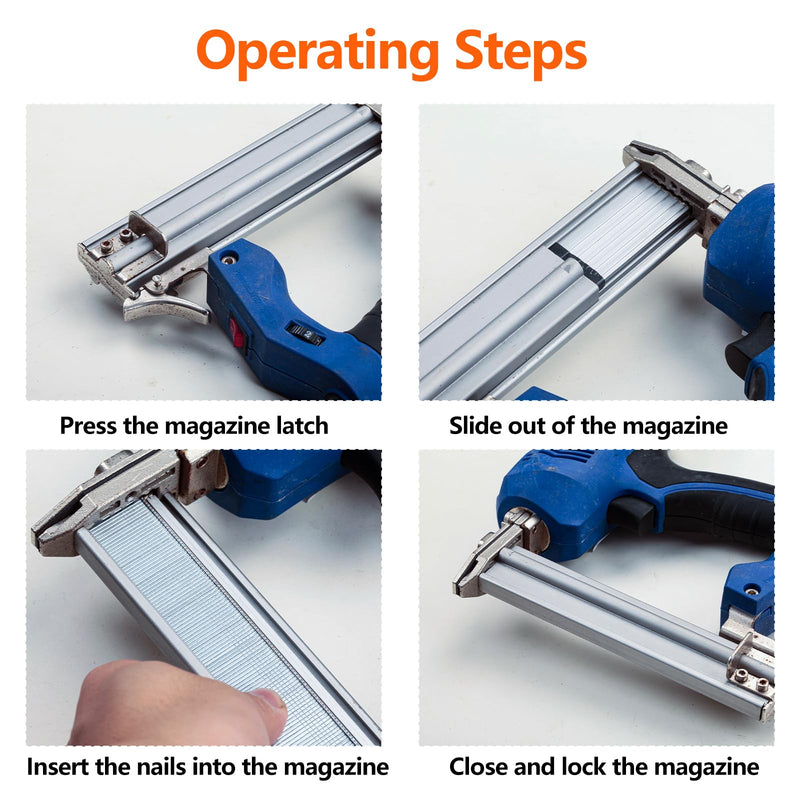 Operating Steps

Press the magazine latch

Slide out of the magazine

Insert the nails into the magazine

Close and lock the magazine