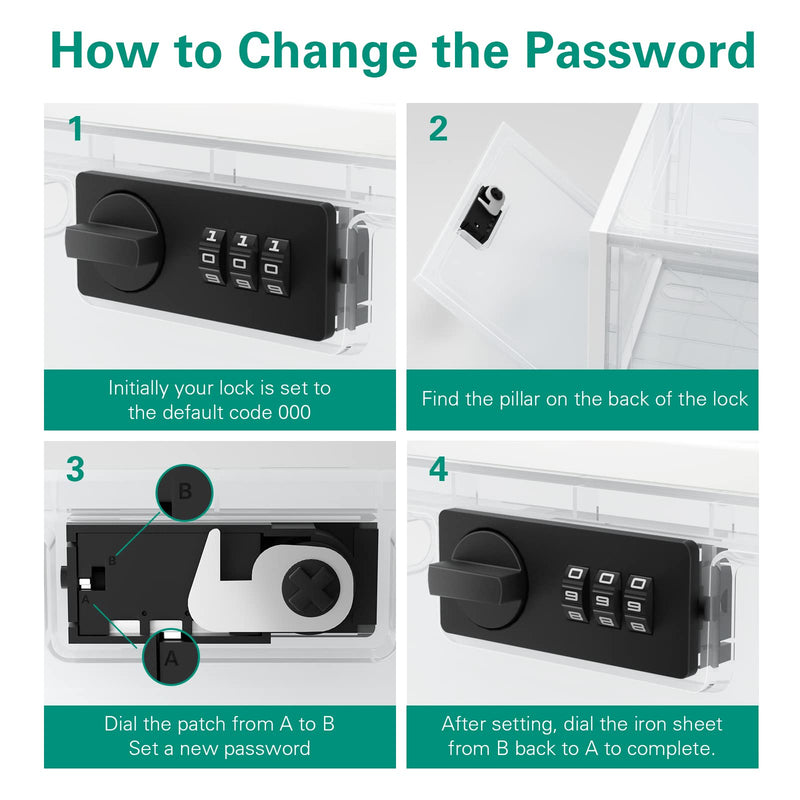 How to Change the Password

1

1 1 1
0 0 0
9 9 9

Initially your lock is set to the default code 000

2

Find the pillar on the back of the lock

3

B

B
A

A

Dial the patch from A to B
Set a new password

4

0 0 0
9 9 9
8 8 8

After setting, dial the iron sheet from B back to A to complete.