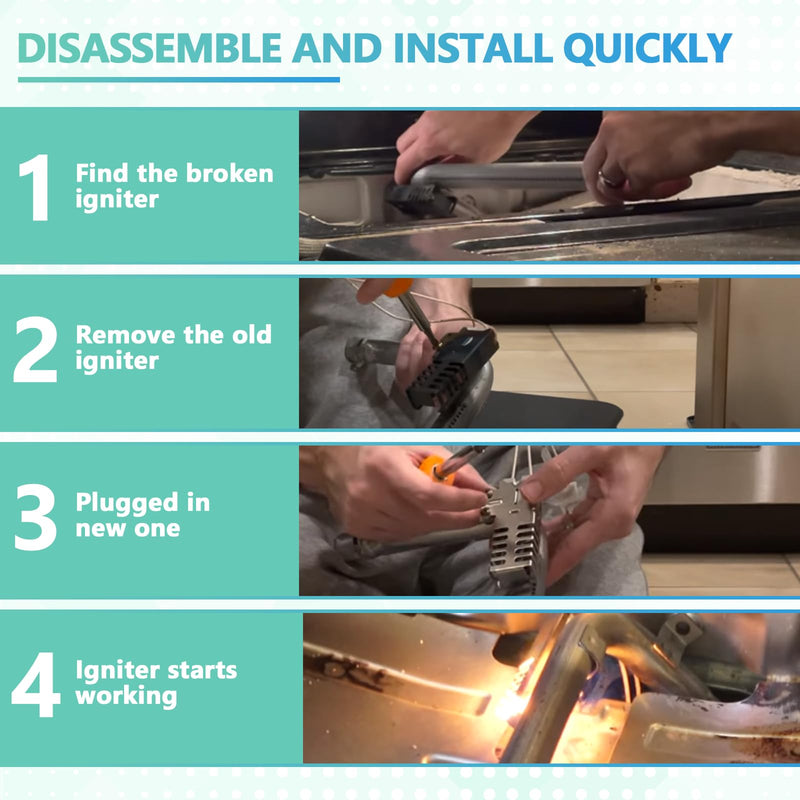 DISASSEMBLE AND INSTALL QUICKLY

1 Find the broken igniter

2 Remove the old igniter

3 Plugged in new one

4 Igniter starts working