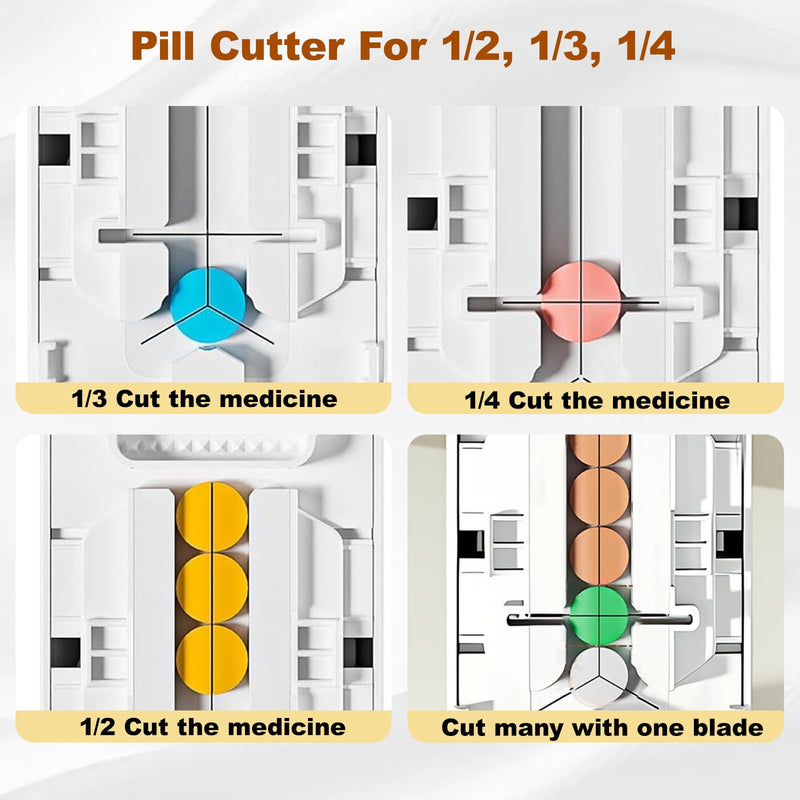 Pill Cutter For 1/2, 1/3, 1/4

1/3 Cut the medicine

1/4 Cut the medicine

1/2 Cut the medicine

Cut many with one blade