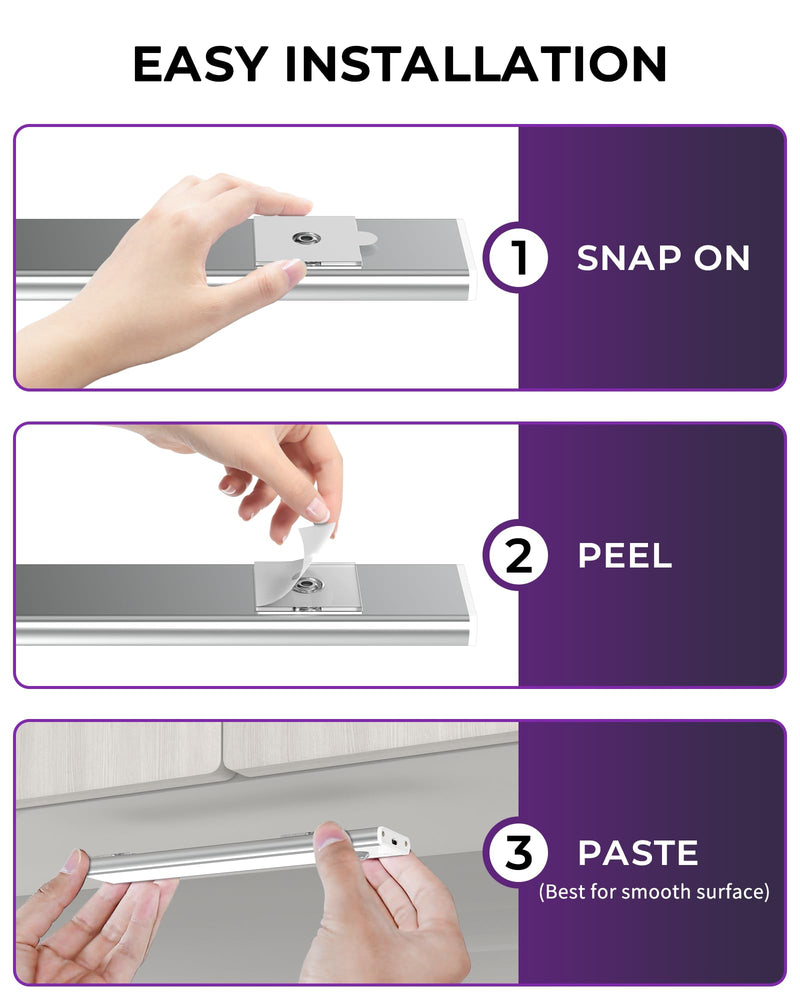 EASY INSTALLATION

1 SNAP ON

2 PEEL

3 PASTE
(Best for smooth surface)