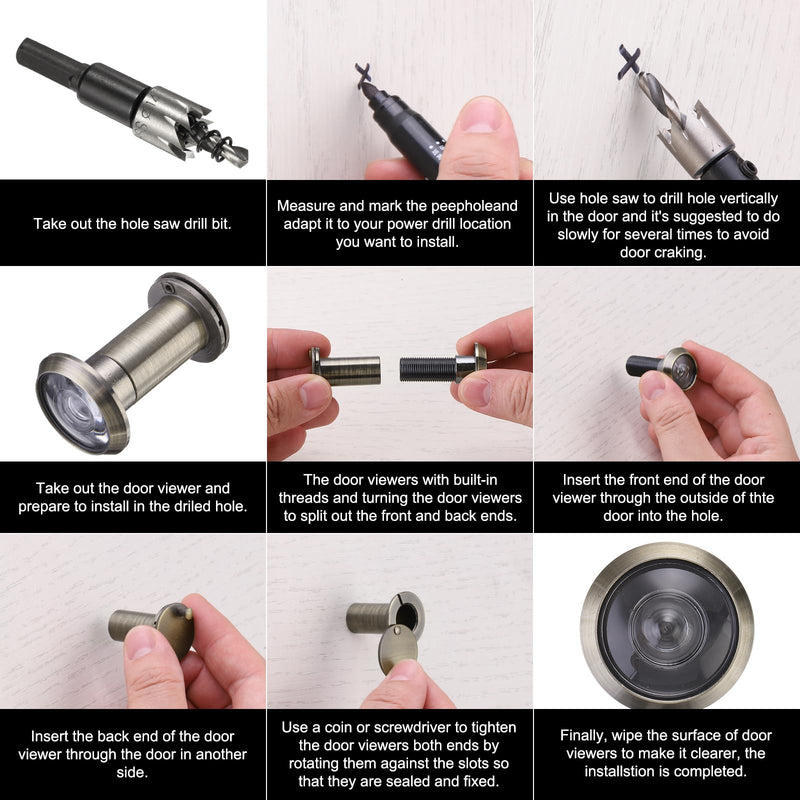 Take out the hole saw drill bit.

Measure and mark the peepholeand adapt it to your power drill location you want to install.

Use hole saw to drill hole vertically in the door and it's suggested to do slowly for several times to avoid door craking.

Take out the door viewer and prepare to install in the driled hole.

The door viewers with built-in threads and turning the door viewers to split out the front and back ends.

Insert the front end of the door viewer through the outside of thte door into the hole.

Insert the back end of the door viewer through the door in another side.

Use a coin or screwdriver to tighten the door viewers both ends by rotating them against the slots so that they are sealed and fixed.

Finally, wipe the surface of door viewers to make it clearer, the installstion is completed.