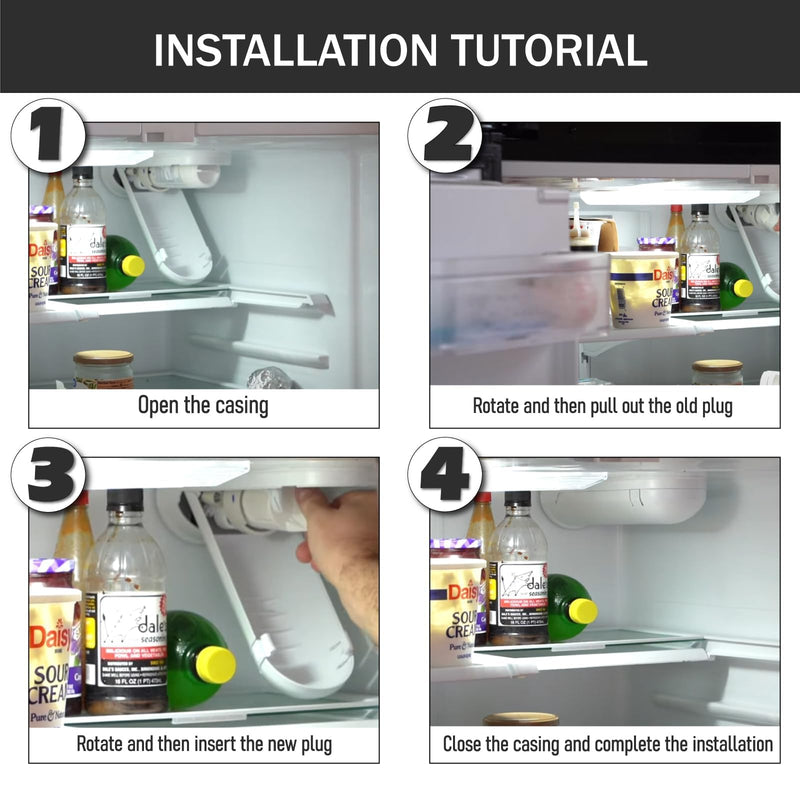 INSTALLATION TUTORIAL

1

Open the casing

2

Rotate and then pull out the old plug

3

Rotate and then insert the new plug

4

Close the casing and complete the installation