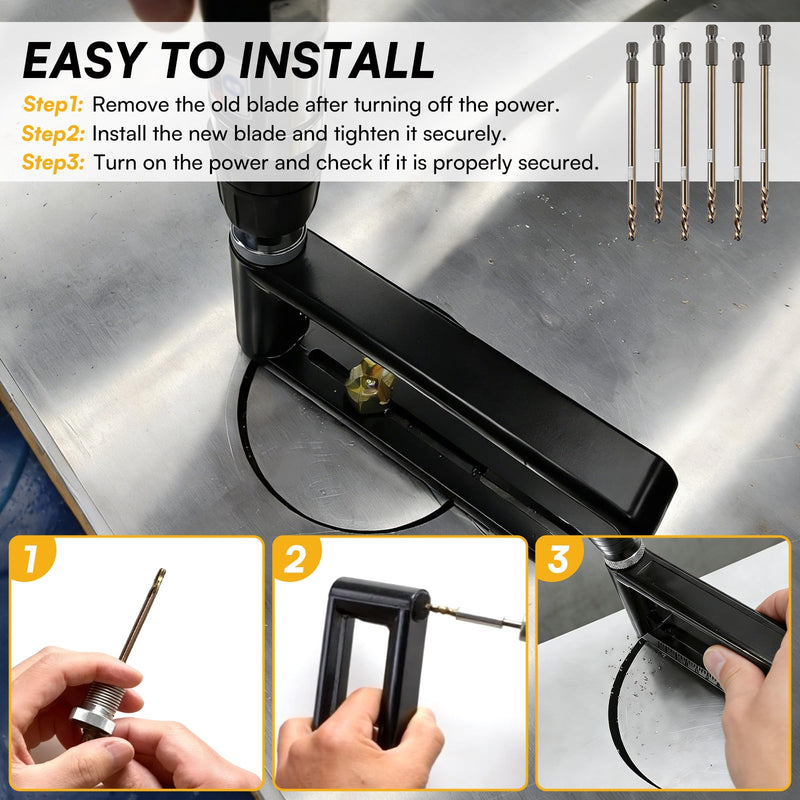 EASY TO INSTALL

Step1: Remove the old blade after turning off the power.
Step2: Install the new blade and tighten it securely.
Step3: Turn on the power and check if it is properly secured.

1

2

3