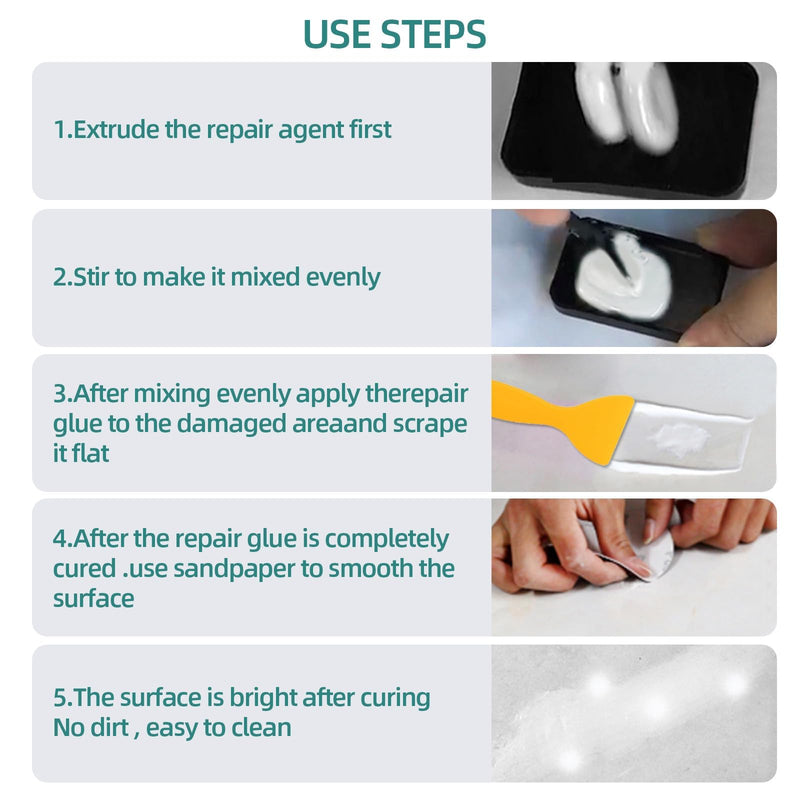 USE STEPS

1.Extrude the repair agent first

2.Stir to make it mixed evenly

3.After mixing evenly apply therepair glue to the damaged areaand scrape it flat

4.After the repair glue is completely cured .use sandpaper to smooth the surface

5.The surface is bright after curing
No dirt , easy to clean