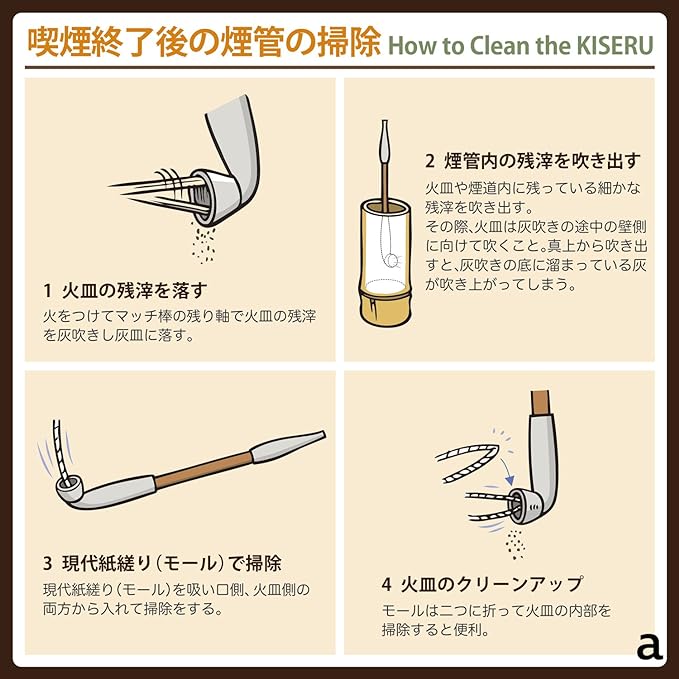 喫煙終了後の煙管の掃除 How to Clean the KISERU

1 火皿の残滓を落す

火をつけてマッチ棒の残り軸で火皿の残滓を灰吹きし灰皿に落す。

2 煙管内の残滓を吹き出す

火皿や煙道内に残っている細かな残滓を吹き出す。

その際､火皿は灰吹きの途中の壁側に向けて吹くこと。真上から吹き出すと､灰吹きの底に溜まっている灰が吹き上がってしまう。

3 現代紙縒り(モール)で掃除

現代紙縒り(モール)を吸い口側、火皿側の両方から入れて掃除をする。

4 火皿のクリーンアップ

モールは二つに折って火皿の内部を掃除すると便利。

a