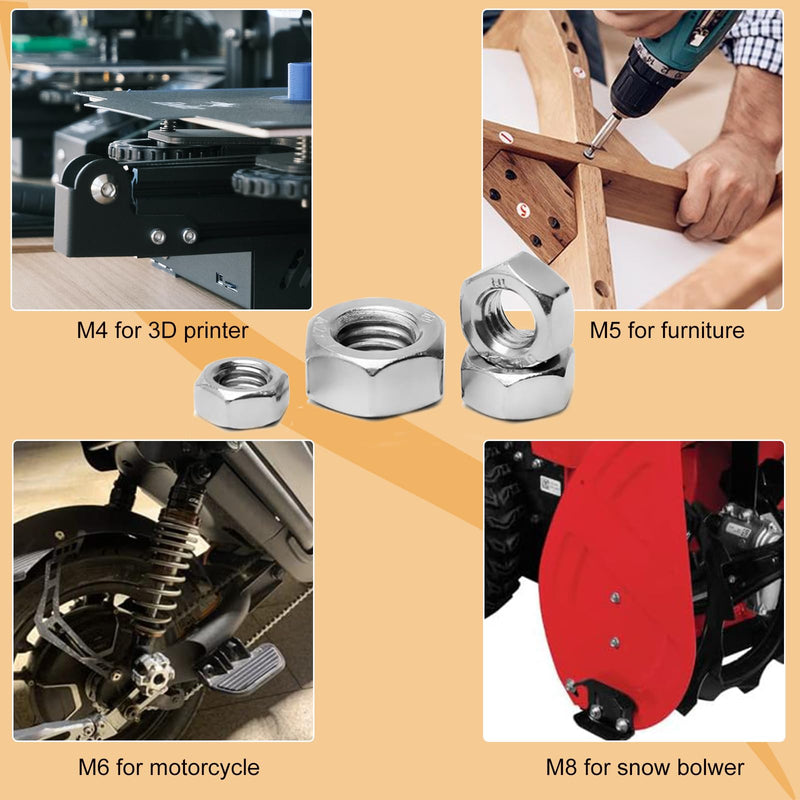 M4 for 3D printer

M5 for furniture

M6 for motorcycle

M8 for snow bolwer