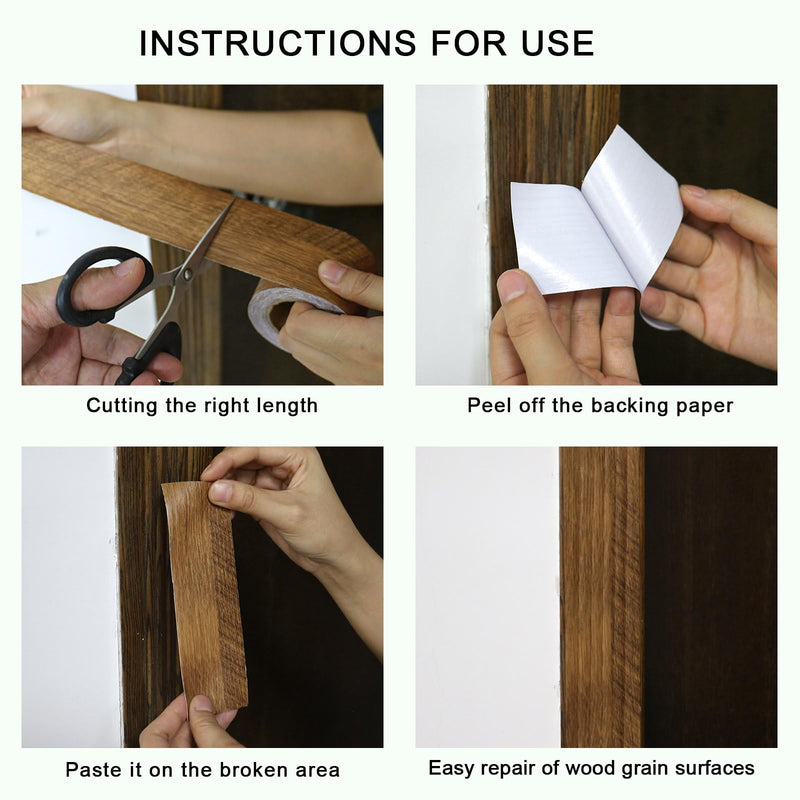 INSTRUCTIONS FOR USE

Cutting the right length

Peel off the backing paper

Paste it on the broken area

Easy repair of wood grain surfaces