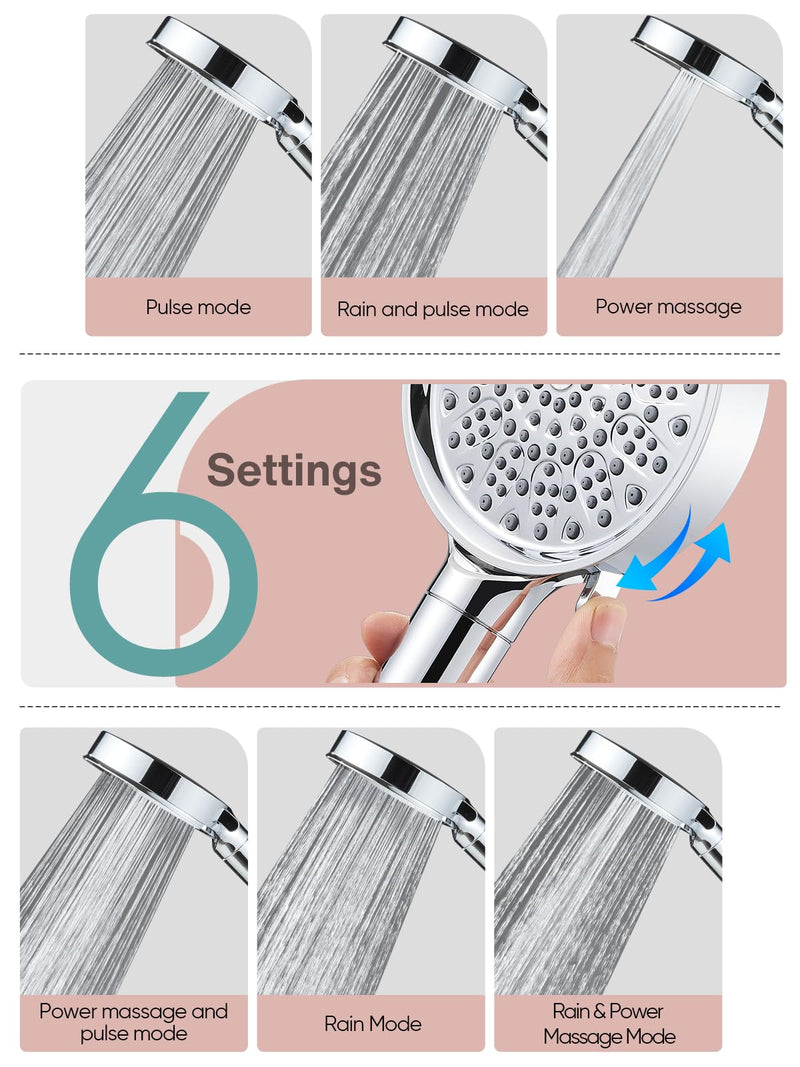 Pulse mode

Rain and pulse mode

Power massage

6 Settings

Power massage and pulse mode

Rain Mode

Rain & Power Massage Mode