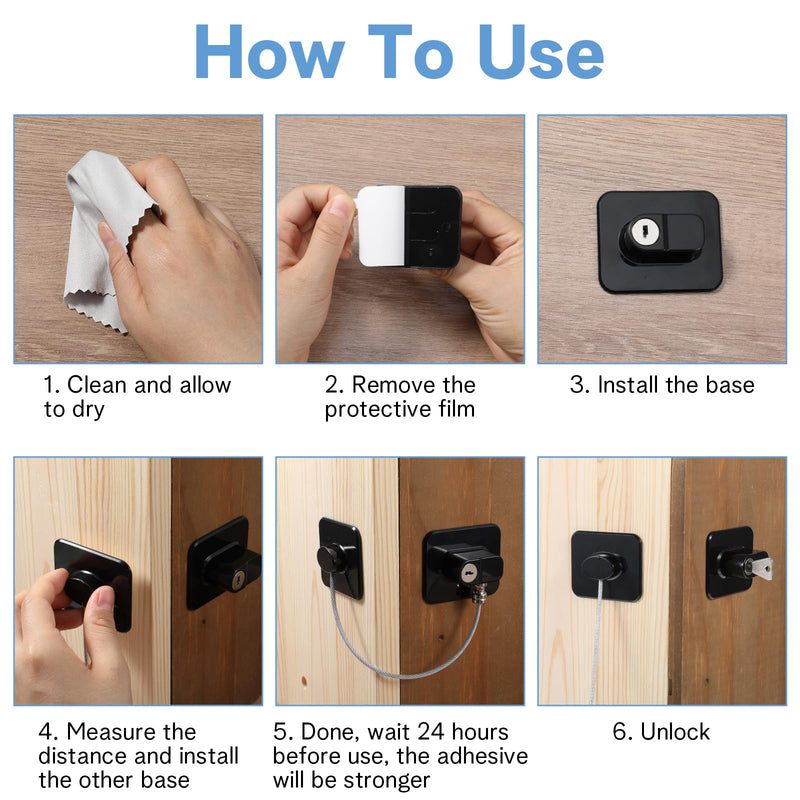 How To Use

1. Clean and allow to dry

2. Remove the protective film

3. Install the base

4. Measure the distance and install the other base

5. Done, wait 24 hours before use, the adhesive will be stronger

6. Unlock