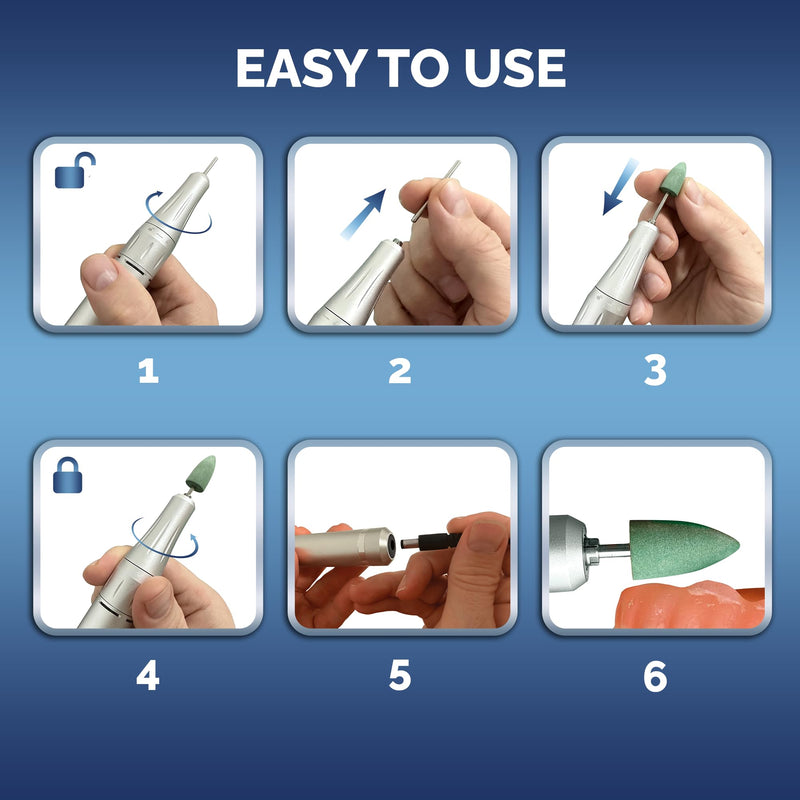 EASY TO USE

1

2

3

4

5

6